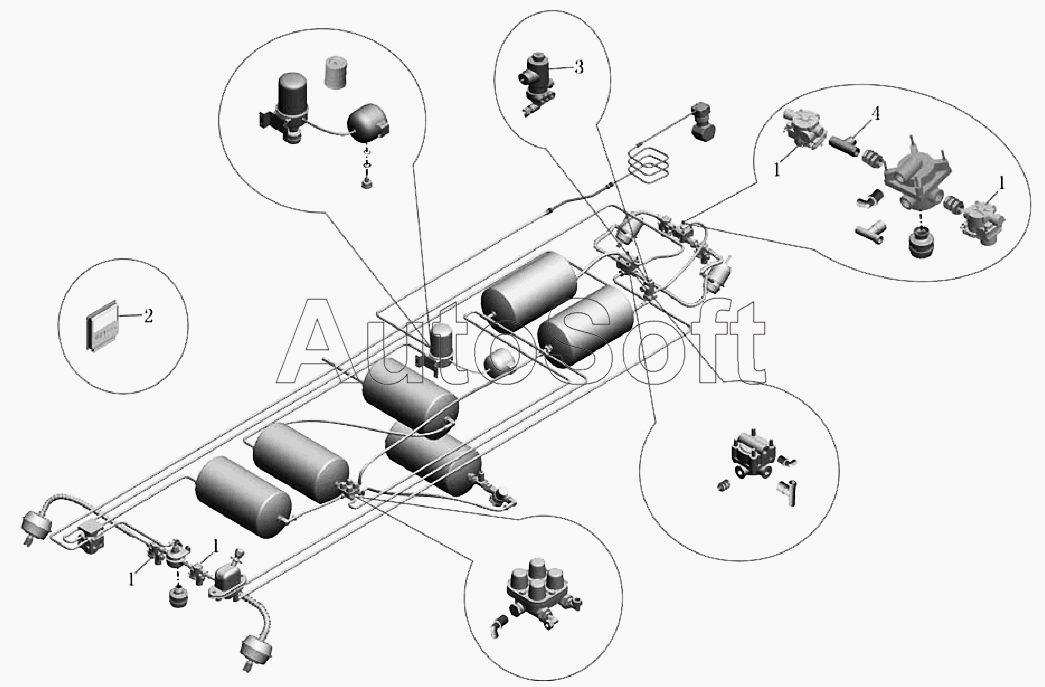 3
4
1
1
2
AutoSoft
1
1