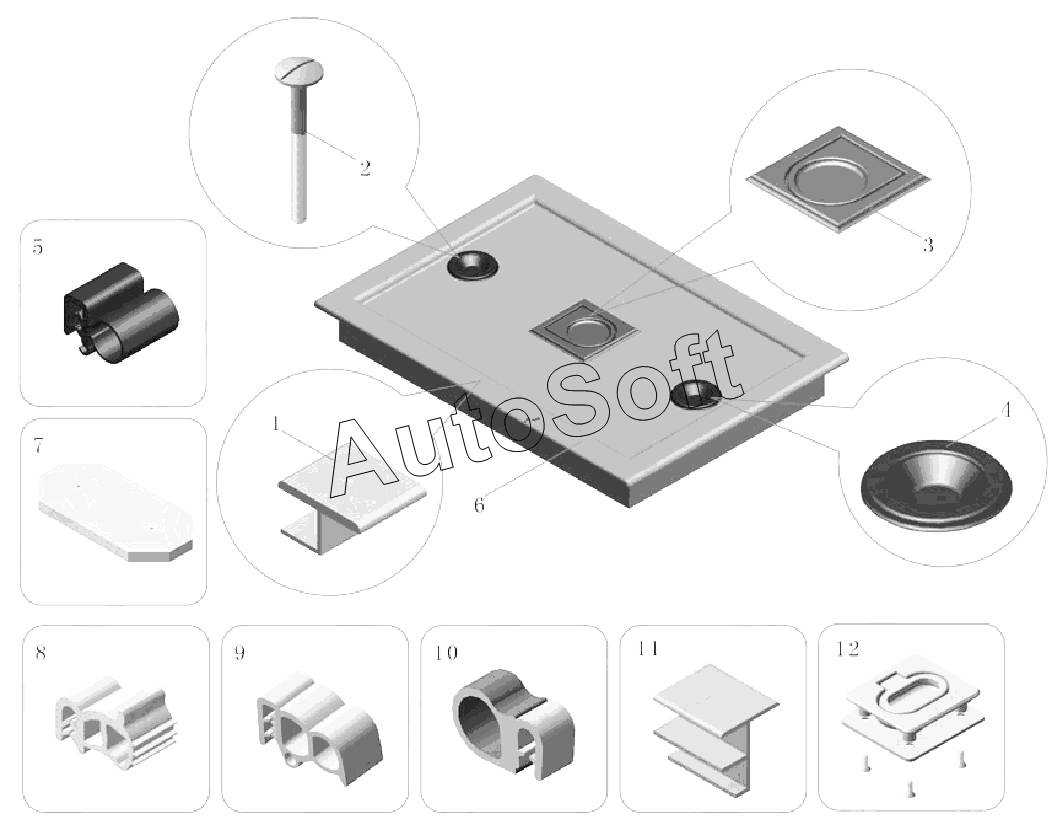 2

3

5

AutoSoft

4

7

1

6

8

9

10

11

12