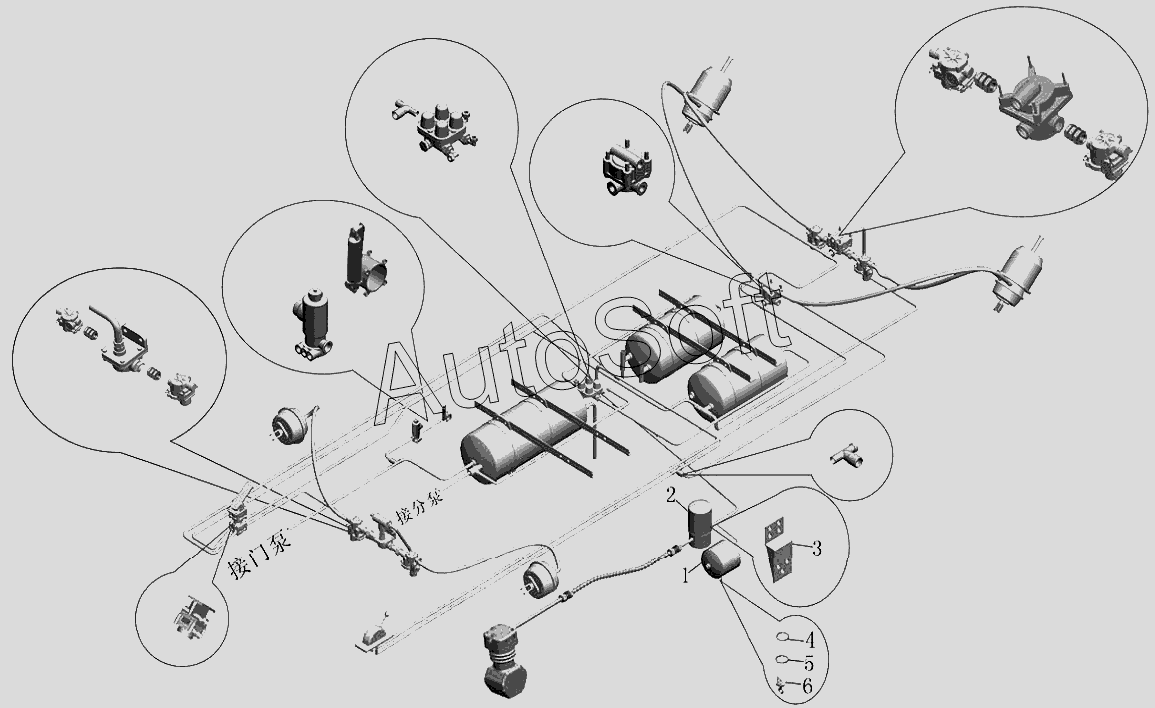 AutoSoft
接分泵
接门泵
2
3
1
4
5
6