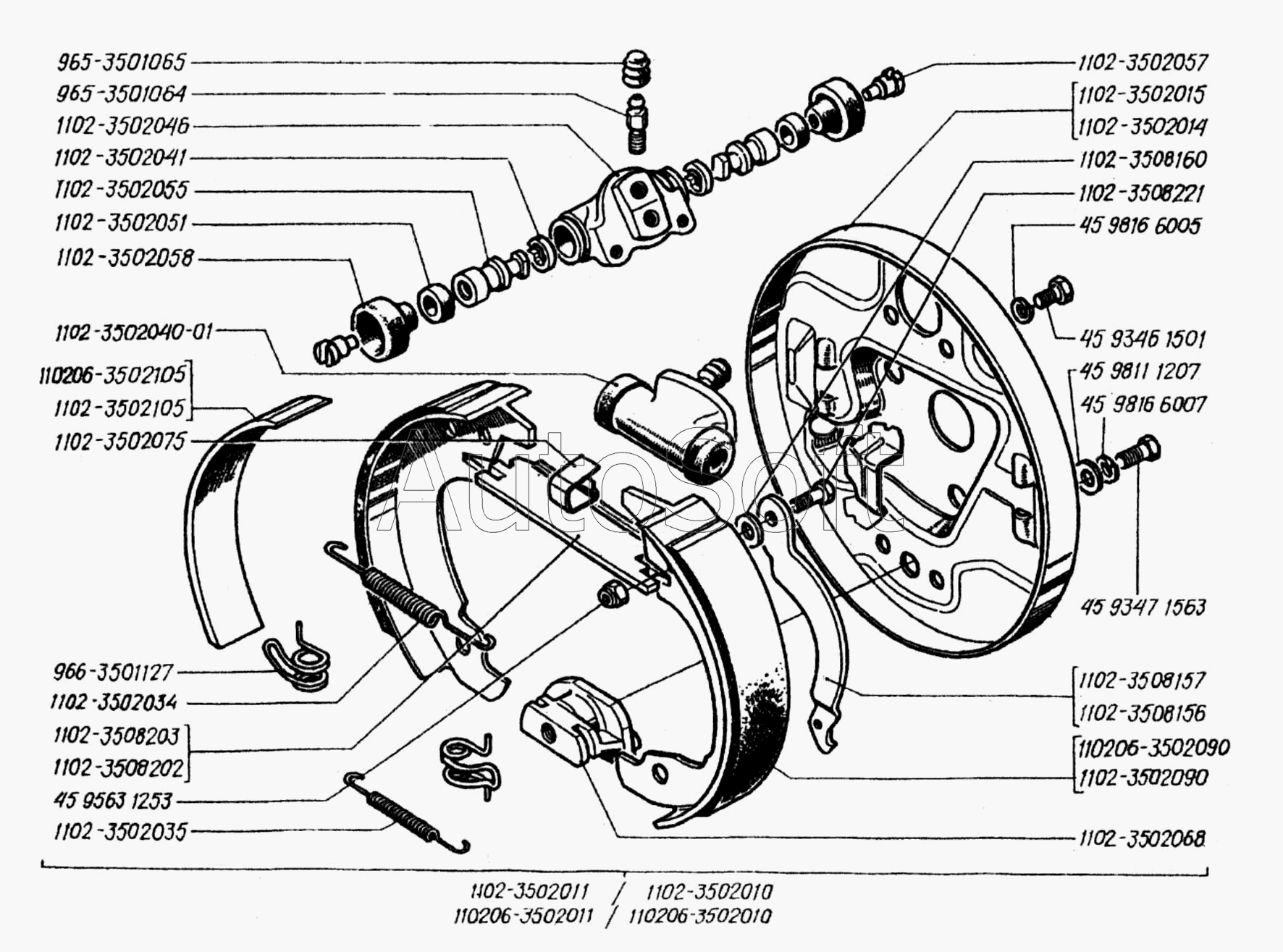 965-3501065
965-3501064
1102-3502046
1102-3502041
1102-3502055
1102-3502051
1102-3502058
1102-3502040-01
110206-3502105
1102-3502105
1102-3502075
966-3501127
1102-3502034
1102-3508203
1102-3508202
45 9563 1253
1102-3502035

1102-3502057
1102-3502015
1102-3502014
1102-3508160
1102-3508221
45 9816 6005
45 9346 1501
45 9811 1207
45 9816 6007
45 9347 1563
1102-3508157
1102-3508156
110206-3502090
1102-3502090
1102-3502068

AutoSoft

1102-3502011 / 1102-3502010
110206-3502011 / 110206-3502010