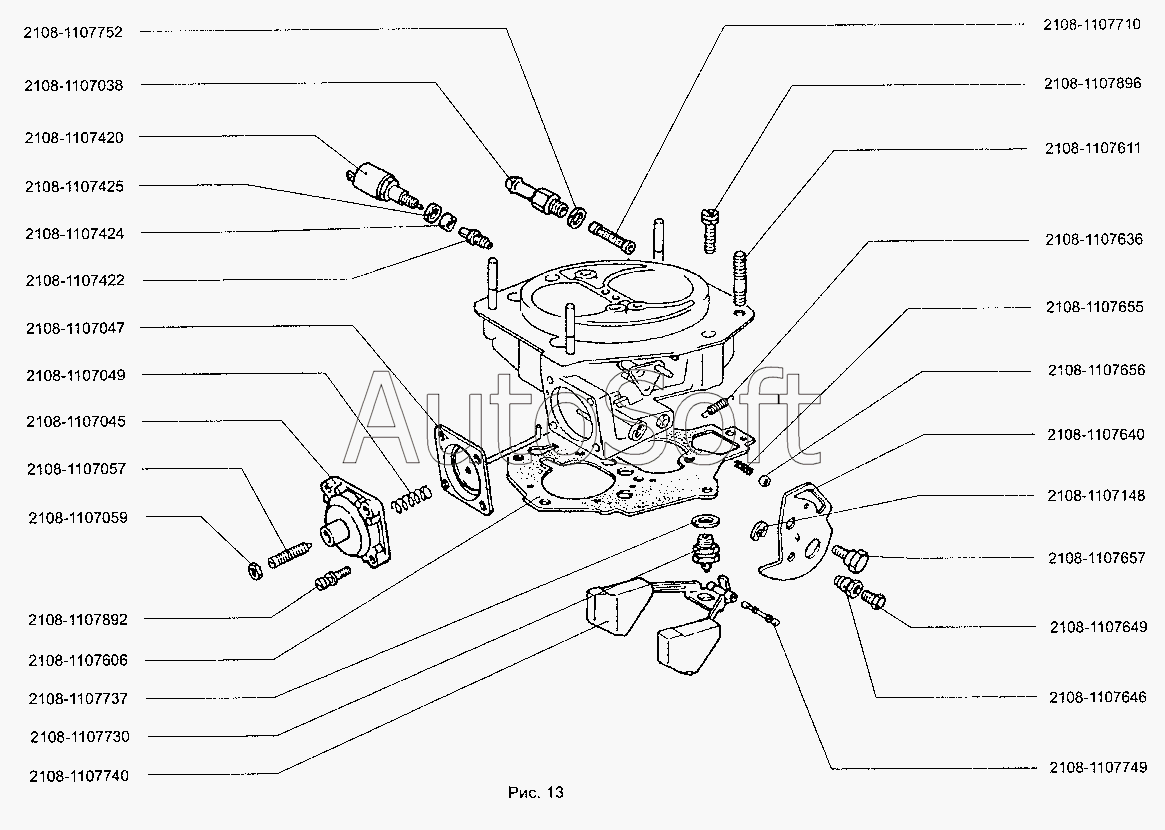 2108-1107752
2108-1107038
2108-1107420
2108-1107425
2108-1107424
2108-1107422
2108-1107047
2108-1107049
2108-1107045
2108-1107057
2108-1107059
2108-1107892
2108-1107606
2108-1107737
2108-1107730
2108-1107740

2108-1107710
2108-1107896
2108-1107611
2108-1107636
2108-1107655
2108-1107656
2108-1107640
2108-1107148
2108-1107657
2108-1107649
2108-1107646
2108-1107749

AutoSoft

Рис. 13