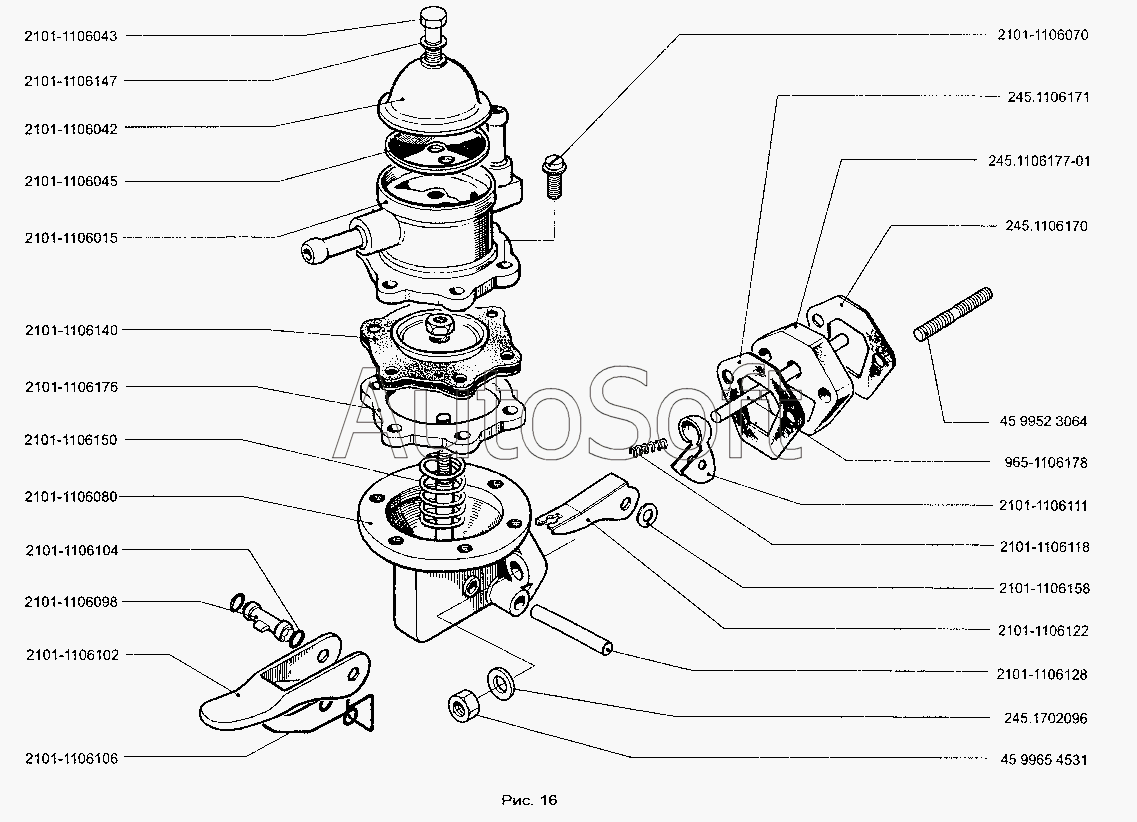 2101-1106043
2101-1106147
2101-1106042
2101-1106045
2101-1106015
2101-1106140
2101-1106176
2101-1106150
2101-1106080
2101-1106104
2101-1106098
2101-1106102
2101-1106106

2101-1106070
245.1106171
245.1106177-01
245.1106170
45 9952 3064
965-1106178
2101-1106111
2101-1106118
2101-1106158
2101-1106122
2101-1106128
245.1702096
45 9965 4531

AutoSoft

Рис. 16