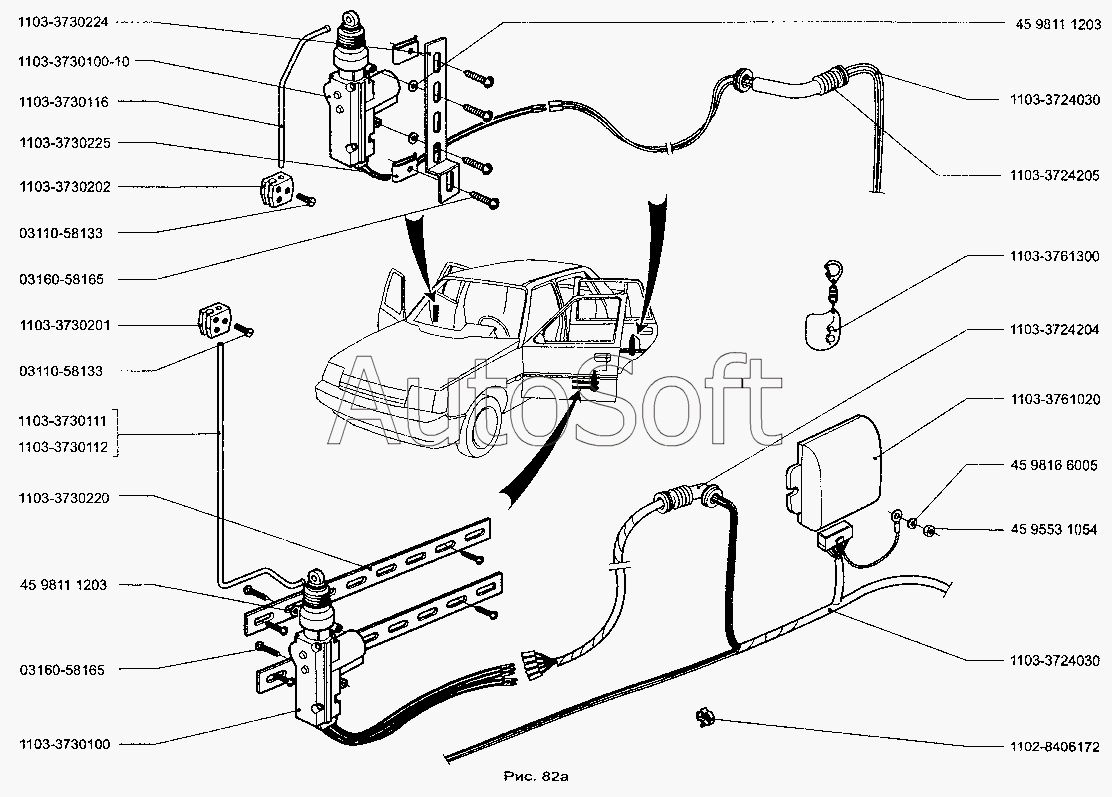 1103-3730224
1103-3730100-10
1103-3730116
1103-3730225
1103-3730202
03110-58133
03160-58165
1103-3730201
03110-58133
1103-3730111
1103-3730112
1103-3730220
45 9811 1203
03160-58165
1103-3730100

45 9811 1203
1103-3724030
1103-3724205
1103-3761300
1103-3724204
1103-3761020
45 9816 6005
45 9553 1054
1103-3724030
1102-8406172

AutoSoft

Рис. 82а