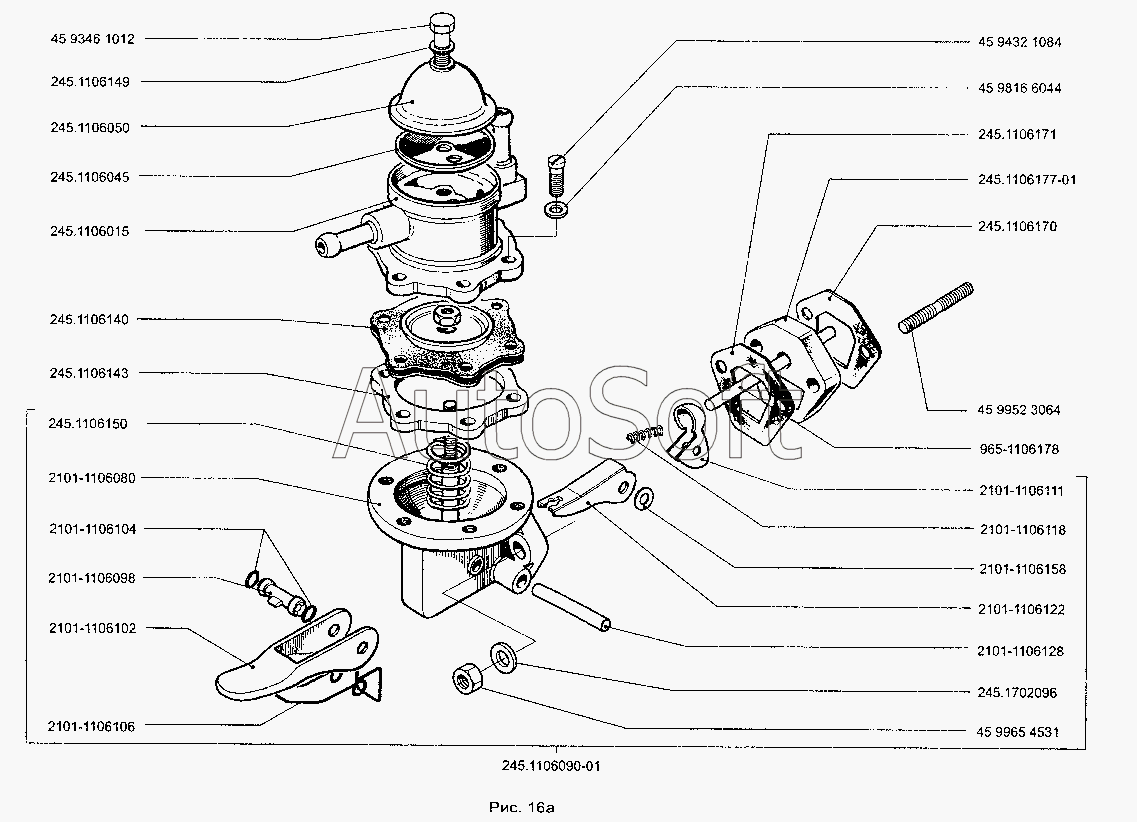 45 9346 1012
245.1106149
245.1106050
245.1106045
245.1106015
245.1106140
245.1106143
245.1106150
2101-1106080
2101-1106104
2101-1106098
2101-1106102
2101-1106106

45 9432 1084
45 9816 6044
245.1106171
245.1106177-01
245.1106170
45 9952 3064
965-1106178
2101-1106111
2101-1106118
2101-1106158
2101-1106122
2101-1106128
245.1702096
45 9965 4531

AutoSoft

245.1106090-01

Рис. 16а