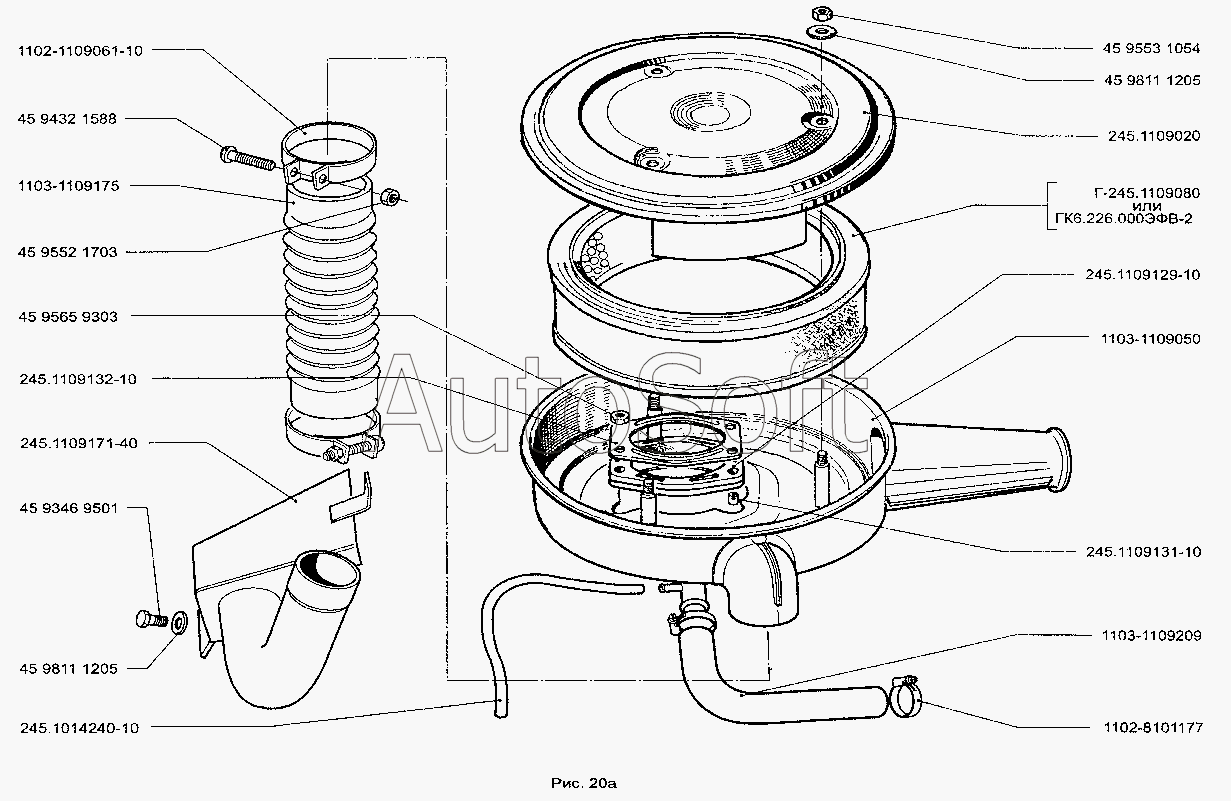 1102-1109061-10
45 9432 1588
1103-1109175
45 9552 1703
45 9565 9303
245.1109132-10
245.1109171-40
45 9346 9501
45 9811 1205
245.1014240-10

45 9553 1054
45 9811 1205
245.1109020
Г-245.1109080
или
ГК6.226.000ЭФВ-2
245.1109129-10
1103-1109050
245.1109131-10
1103-1109209
1102-8101177

AutoSoft

Рис. 20а