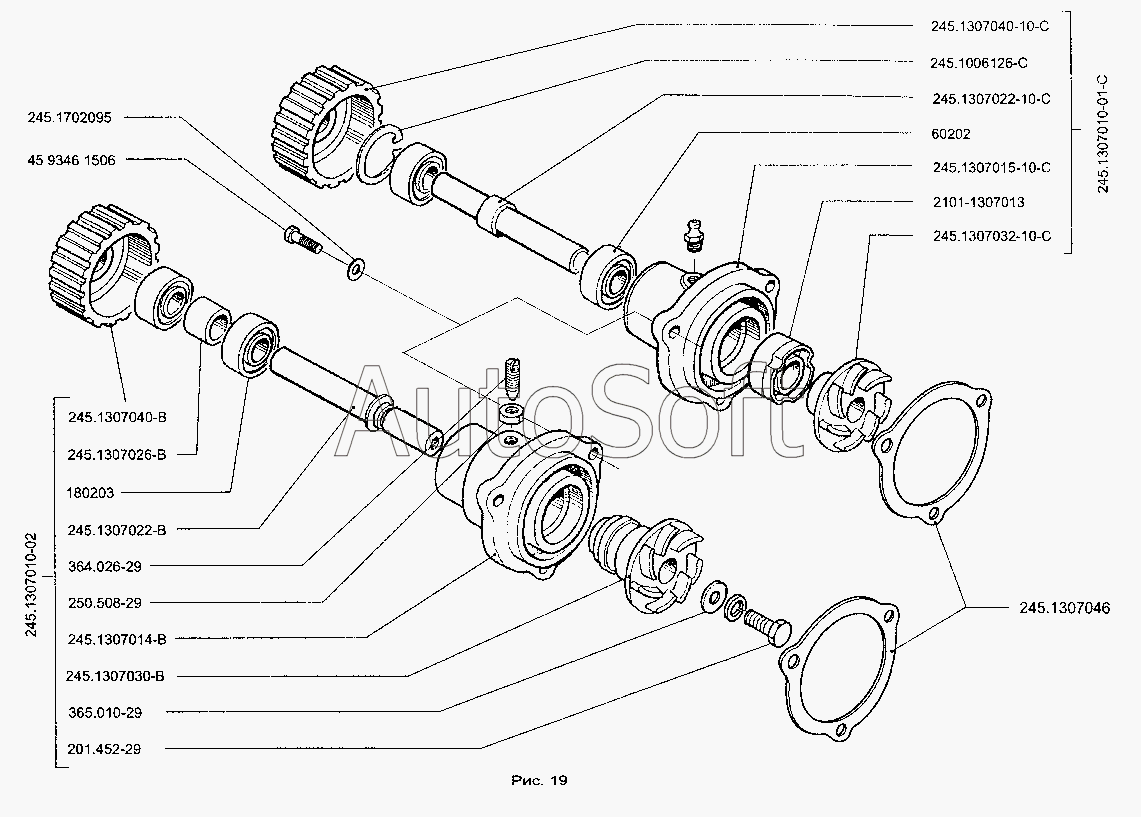 245.1307040-10-С
245.1006126-С
245.1307022-10-С
60202
245.1307015-10-С
2101-1307013
245.1307032-10-С
245.1307010-01-С
245.1702095
45 9346 1506
AutoSoft
245.1307040-В
245.1307026-В
180203
245.1307022-В
364.026-29
250.508-29
245.1307014-В
245.1307030-В
365.010-29
201.452-29
245.1307010-02
245.1307046
Рис. 19