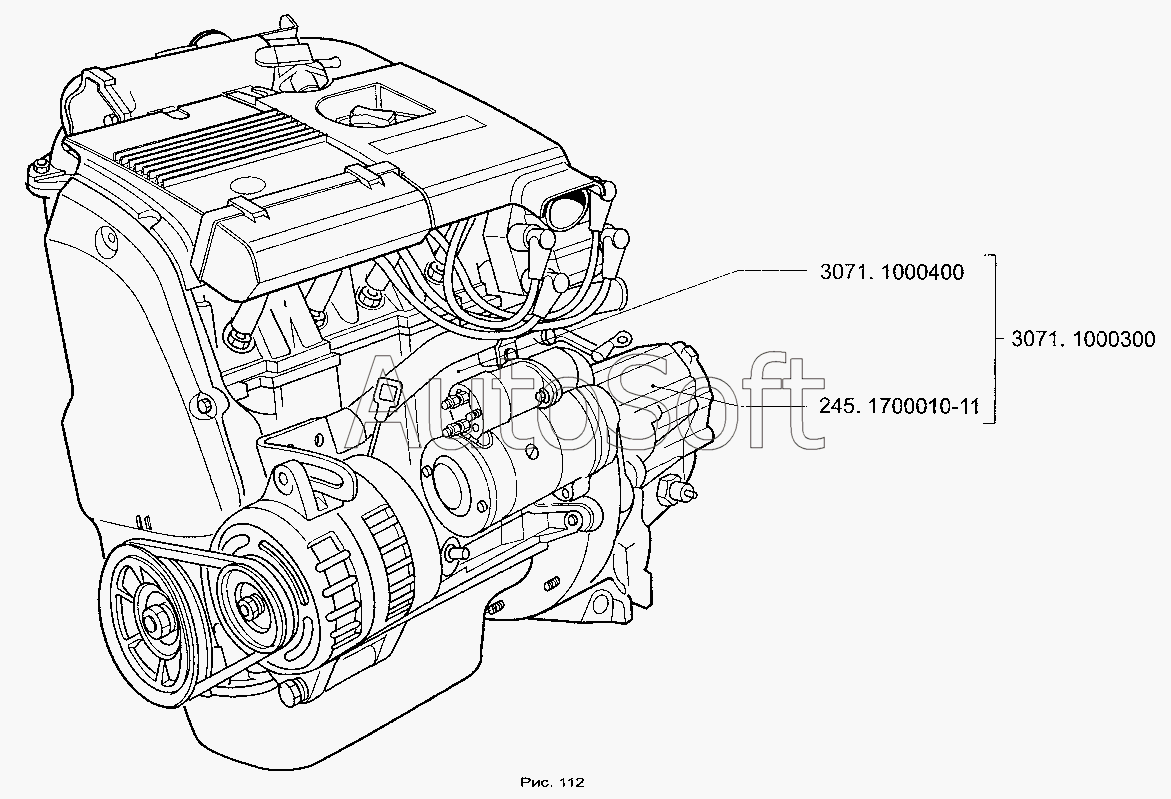 3071. 1000400

3071. 1000300

245. 1700010-11

AutoSoft

Рис. 112