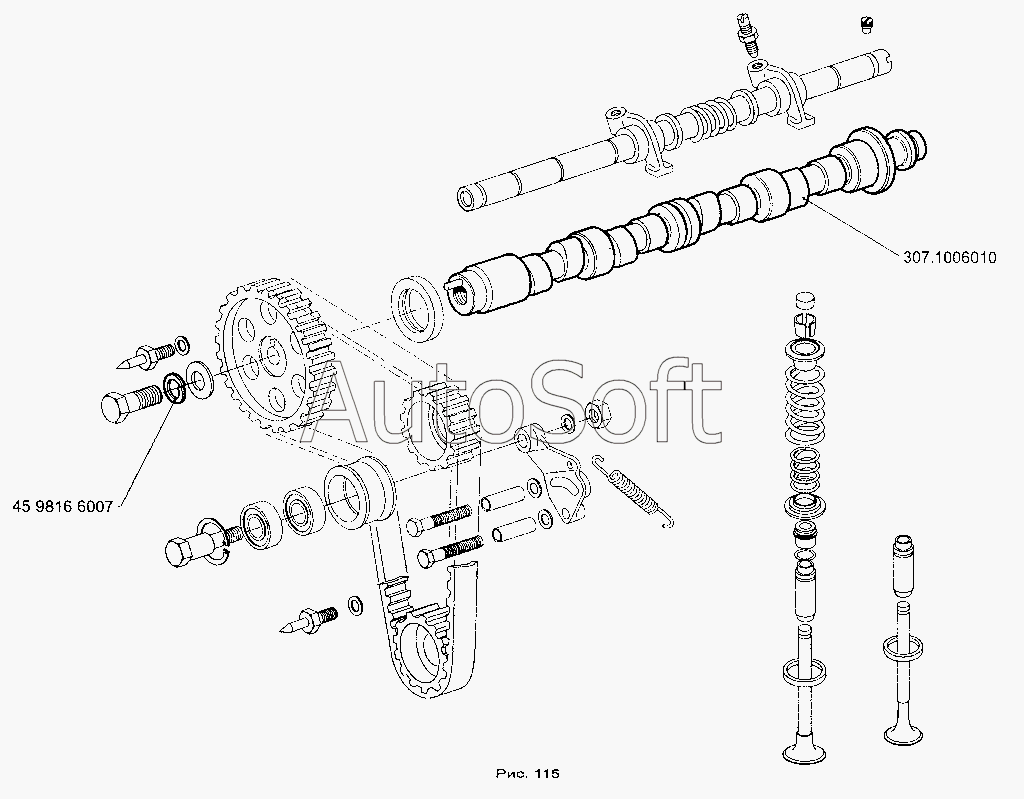 307.1006010

AutoSoft

45 9816 6007

Рис. 115