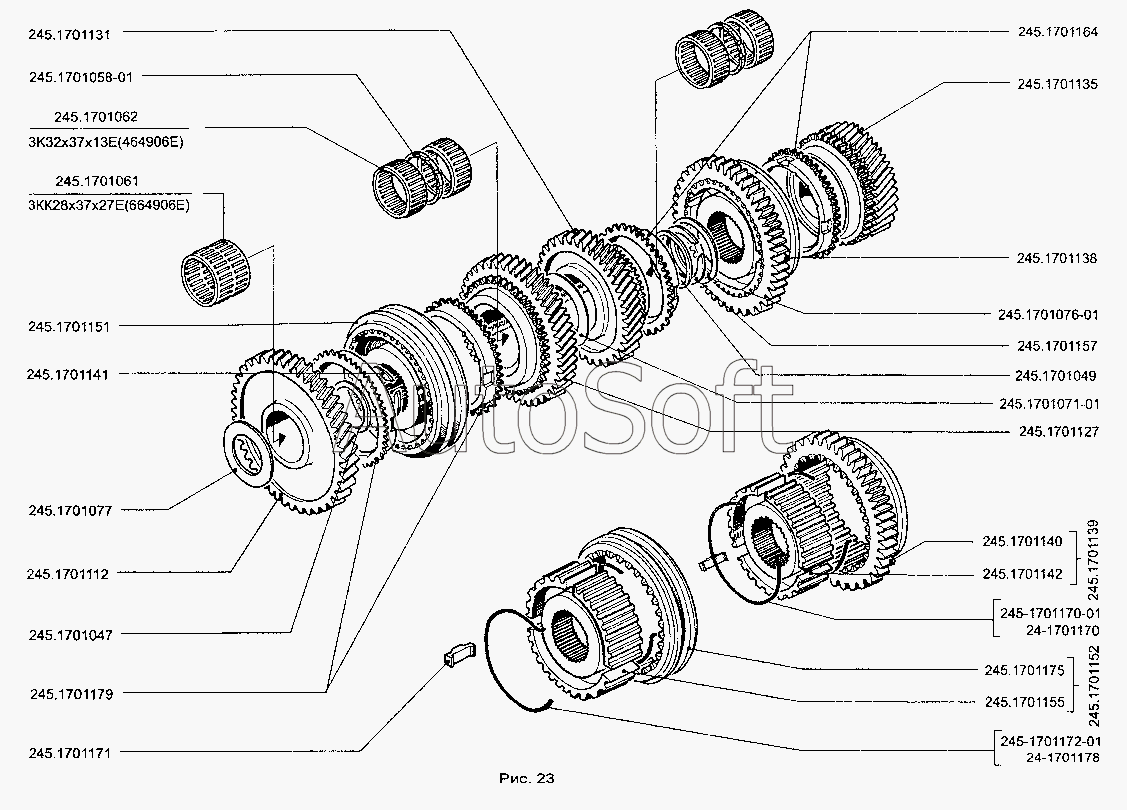 245.1701131
245.1701058-01
245.1701062
3К32х37х13Е(464906Е)
245.1701061
3КК28х37х27Е(664906Е)
245.1701151
245.1701141
245.1701077
245.1701112
245.1701047
245.1701179
245.1701171
245.1701164
245.1701135
245.1701138
245.1701076-01
245.1701157
245.1701049
245.1701071-01
245.1701127
245.1701140
245.1701142
245.1701139
245-1701170-01
24-1701170
245.1701175
245.1701155
245.1701152
245-1701172-01
24-1701178
AutoSoft
Рис. 23