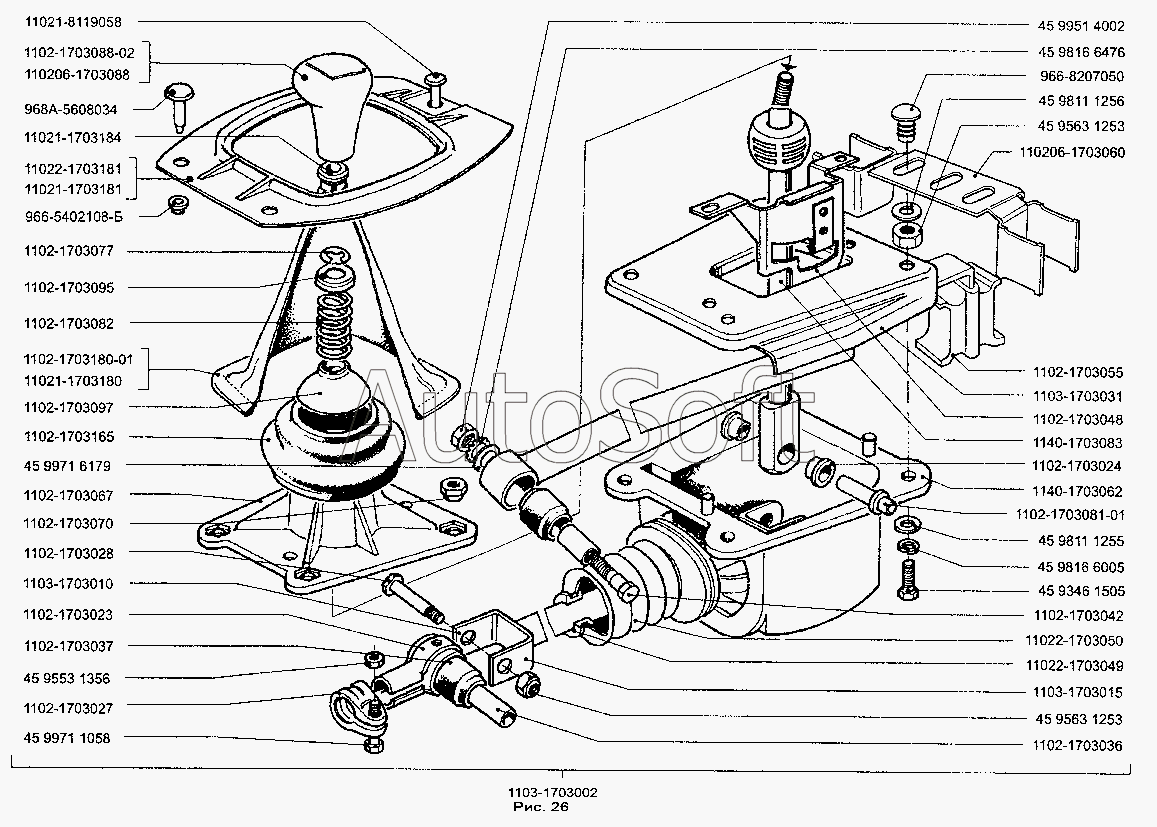 11021-8119058
1102-1703088-02
110206-1703088
968А-5608034
11021-1703184
11022-1703181
11021-1703181
966-5402108-Б
1102-1703077
1102-1703095
1102-1703082
1102-1703180-01
11021-1703180
1102-1703097
1102-1703165
45 9971 6179
1102-1703067
1102-1703070
1102-1703028
1103-1703010
1102-1703023
1102-1703037
45 9553 1356
1102-1703027
45 9971 1058

45 9951 4002
45 9816 6476
966-8207050
45 9811 1256
45 9563 1253
110206-1703060
1102-1703055
1103-1703031
1102-1703048
1140-1703083
1102-1703024
1140-1703062
1102-1703081-01
45 9811 1255
45 9816 6005
45 9346 1505
1102-1703042
11022-1703050
11022-1703049
1103-1703015
45 9563 1253
1102-1703036

AutoSoft

1103-1703002
Рис. 26