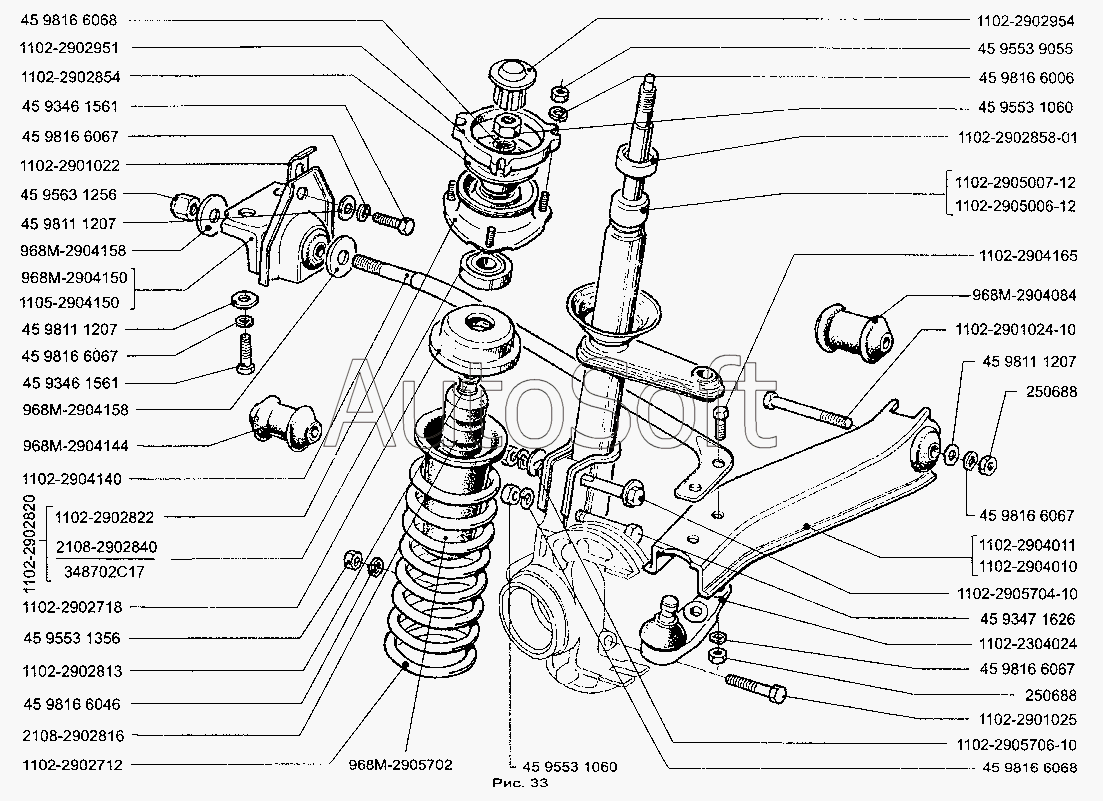 45 9816 6068
1102-2902951
1102-2902854
45 9346 1561
45 9816 6067
1102-2901022
45 9563 1256
45 9811 1207
968M-2904158
968M-2904150
1105-2904150
45 9811 1207
45 9816 6067
45 9346 1561
968M-2904158
968M-2904144
1102-2904140
1102-2902820
1102-2902822
2108-2902840
348702C17
1102-2902718
45 9553 1356
1102-2902813
45 9816 6046
2108-2902816
1102-2902712
968M-2905702
45 9553 1060
Рис. 33

1102-2902954
45 9553 9055
45 9816 6006
45 9553 1060
1102-2902858-01
1102-2905007-12
1102-2905006-12
1102-2904165
968M-2904084
1102-2901024-10
45 9811 1207
250688
45 9816 6067
1102-2904011
1102-2904010
1102-2905704-10
45 9347 1626
1102-2304024
45 9816 6067
250688
1102-2901025
1102-2905706-10
45 9816 6068

AutoSoft