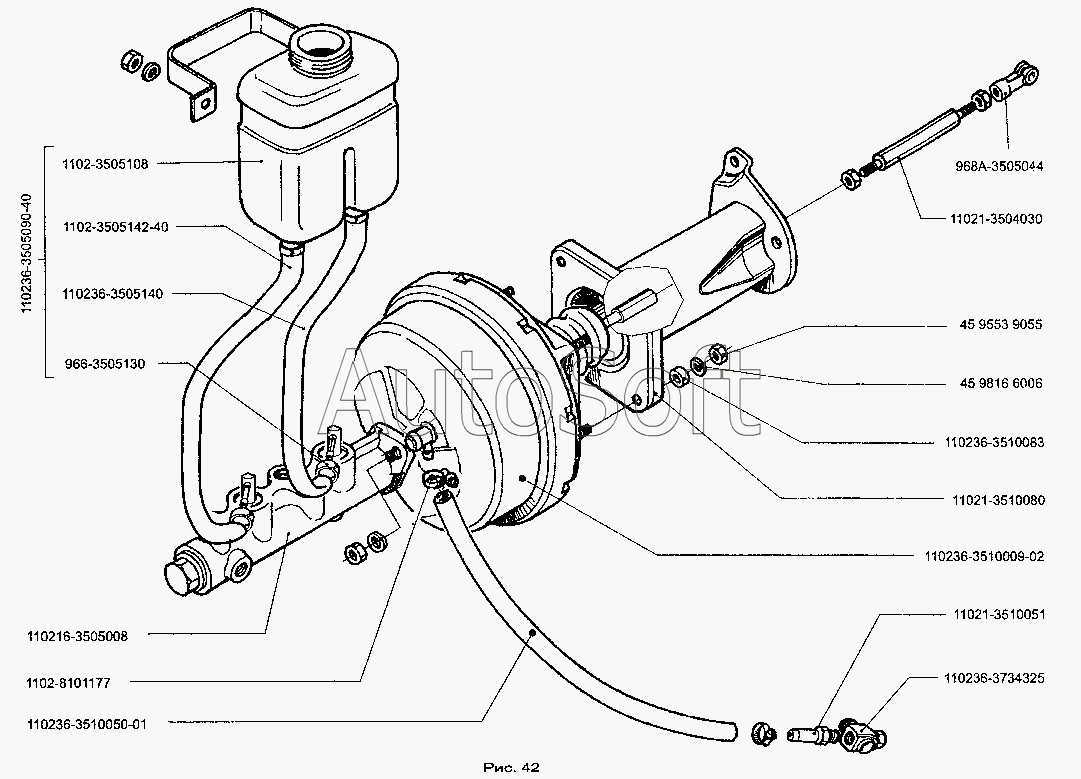 110236-3505090-40

1102-3505108

1102-3505142-40

110236-3505140

966-3505130

110216-3505008

1102-8101177

110236-3510050-01

968A-3505044

11021-3504030

45 9553 9055

45 9816 6006

110236-3510083

11021-3510080

110236-3510009-02

11021-3510051

110236-3734325

Autosoft

Рис. 42