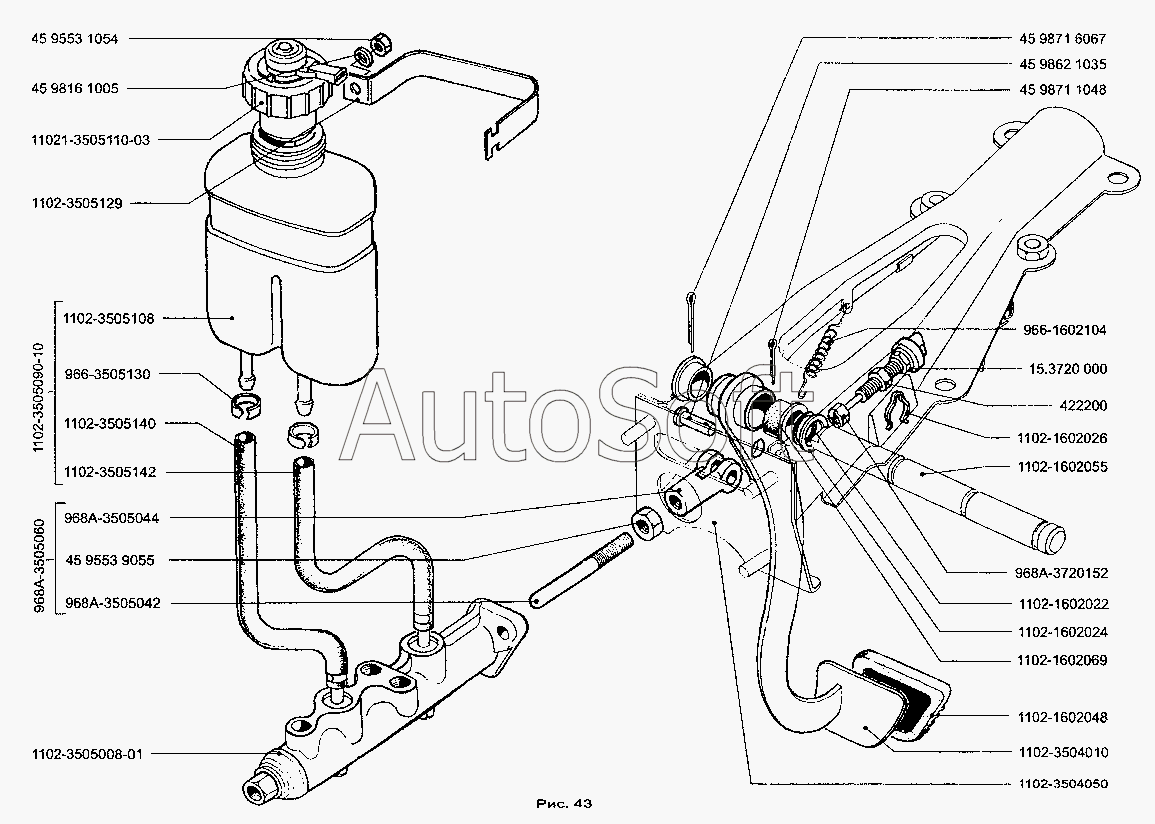 45 9553 1054
45 9816 1005
11021-3505110-03
1102-3505129
1102-3505090-10
1102-3505108
966-3505130
1102-3505140
1102-3505142
968A-3505060
968A-3505044
45 9553 9055
968A-3505042
1102-3505008-01
45 9871 6067
45 9862 1035
45 9871 1048
966-1602104
15.3720 000
422200
1102-1602026
1102-1602055
968A-3720152
1102-1602022
1102-1602024
1102-1602069
1102-1602048
1102-3504010
1102-3504050
AutoSoft
Рис. 43