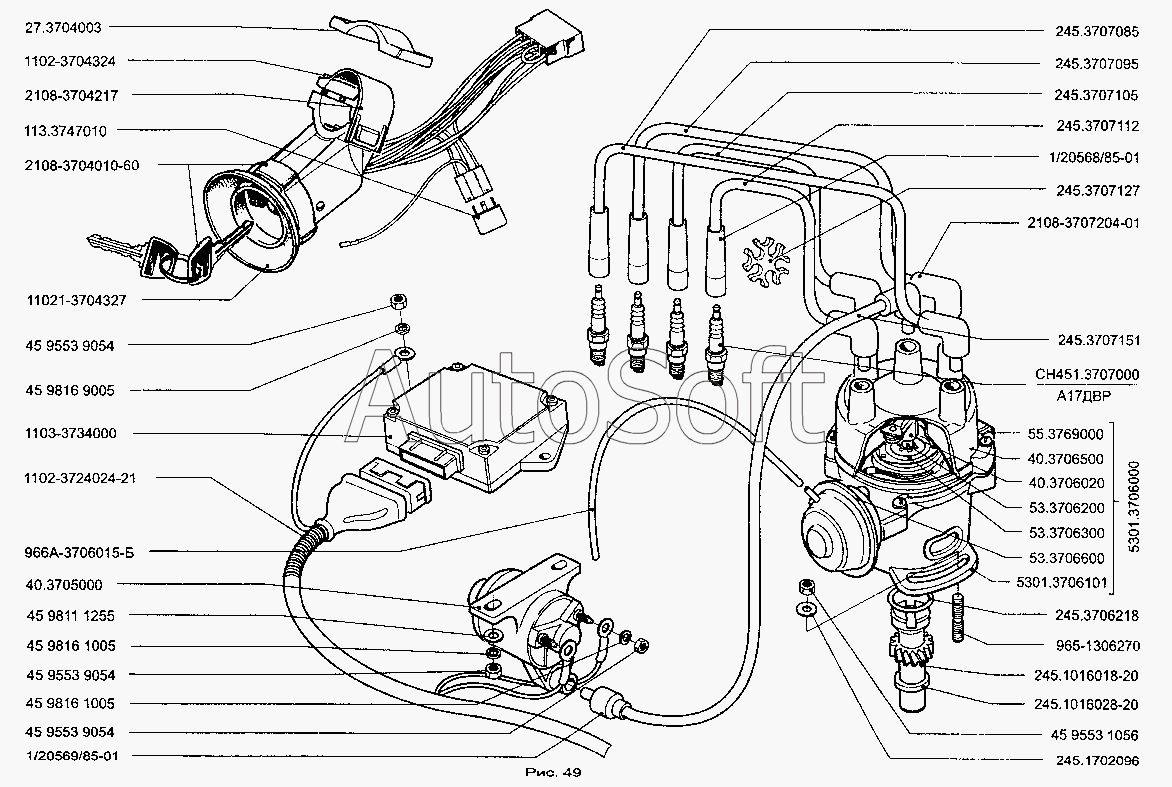 27.3704003
1102-3704324
2108-3704217
113.3747010
2108-3704010-60
11021-3704327
45 9553 9054
45 9816 9005
1103-3734000
1102-3724024-21
966А-3706015-Б
40.3705000
45 9811 1255
45 9816 1005
45 9553 9054
45 9816 1005
45 9553 9054
1/20569/85-01

245.3707085
245.3707095
245.3707105
245.3707112
1/20568/85-01
245.3707127
2108-3707204-01
245.3707151
СН451.3707000
А17ДВР
55.3769000
40.3706500
40.3706020
53.3706200
53.3706300
53.3706600
5301.3706101
5301.3706000
245.3706218
965-1306270
245.1016018-20
245.1016028-20
45 9553 1056
245.1702096

AutoSoft

Рис. 49