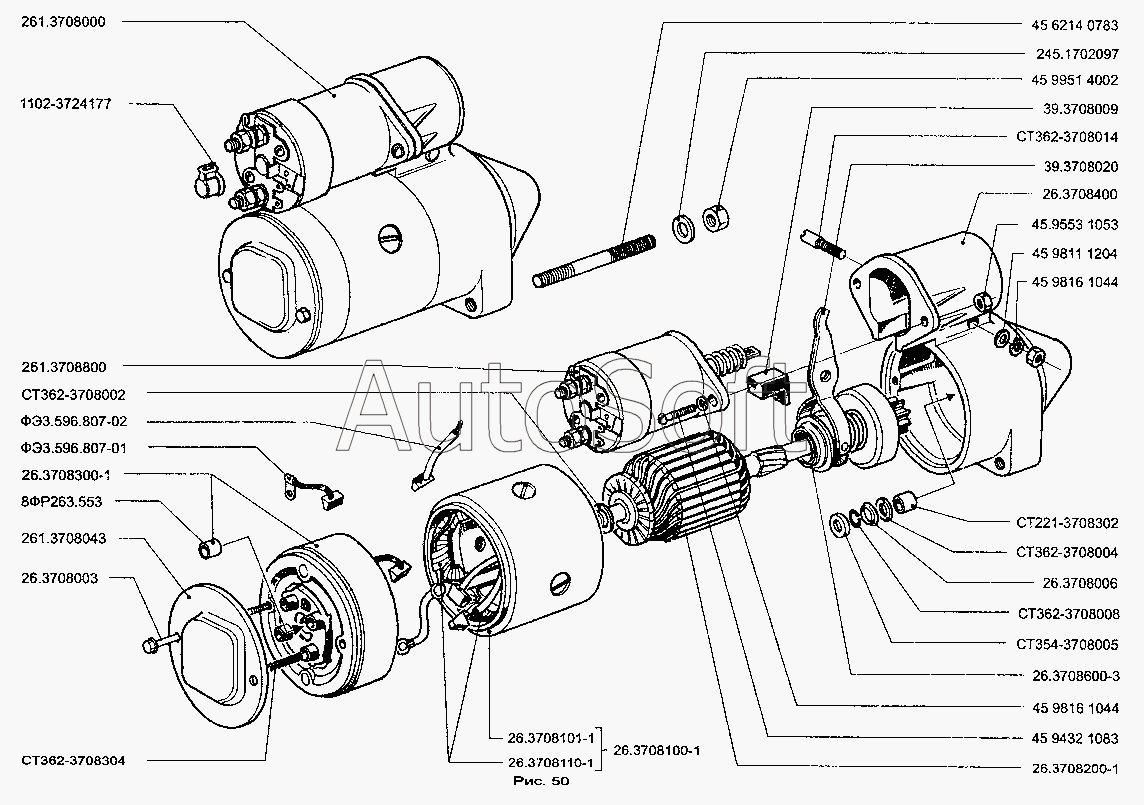 261.3708000
1102-3724177
261.3708800
СТ362-3708002
ФЭ3.596.807-02
ФЭ3.596.807-01
26.3708300-1
8ФР263.553
261.3708043
26.3708003
СТ362-3708304
45 6214 0783
245.1702097
45 9951 4002
39.3708009
СТ362-3708014
39.3708020
26.3708400
45.9553 1053
45 9811 1204
45 9816 1044
СТ221-3708302
СТ362-3708004
26.3708006
СТ362-3708008
СТ354-3708005
26.3708600-3
45 9816 1044
45 9432 1083
26.3708200-1
26.3708101-1
26.3708110-1
26.3708100-1
Рис. 50
AutoSoft