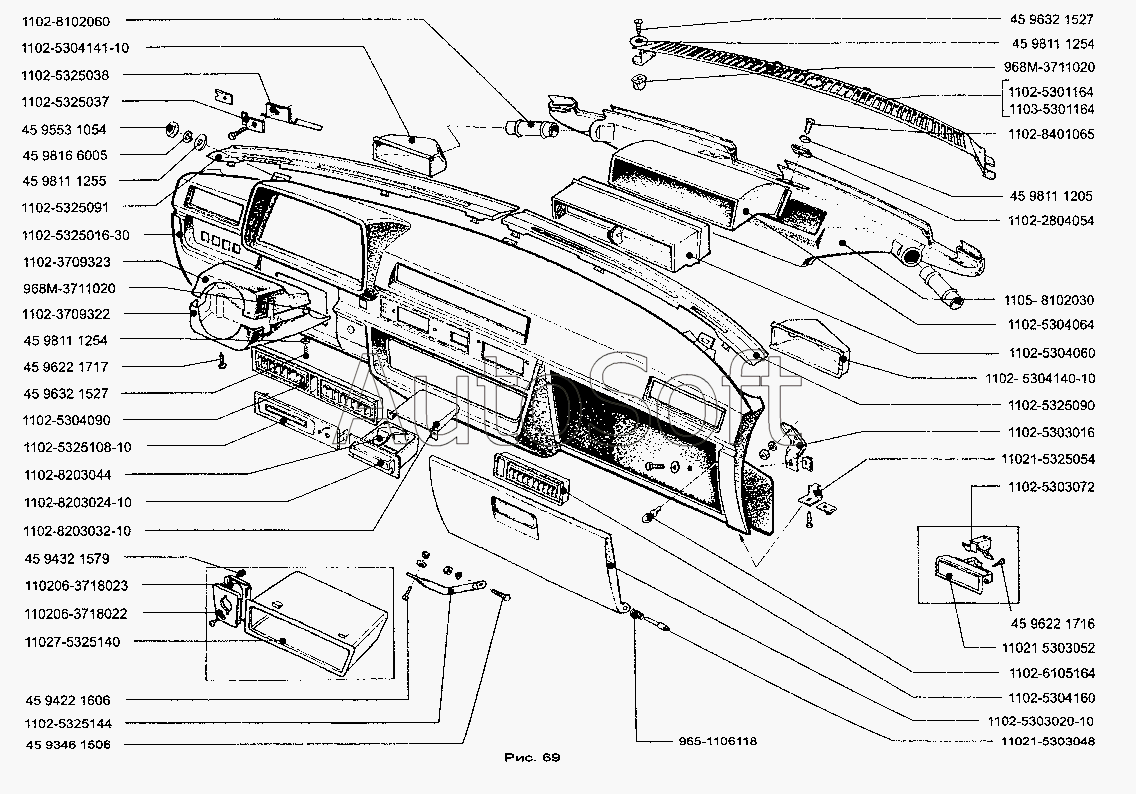 1102-8102060
1102-5304141-10
1102-5325038
1102-5325037
45 9553 1054
45 9816 6005
45 9811 1255
1102-5325091
1102-5325016-30
1102-3709323
968M-3711020
1102-3709322
45 9811 1254
45 9622 1717
45 9632 1527
1102-5304090
1102-5325108-10
1102-8203044
1102-8203024-10
1102-8203032-10
45 9432 1579
110206-3718023
110206-3718022
11027-5325140
45 9422 1606
1102-5325144
45 9346 1506

45 9632 1527
45 9811 1254
968M-3711020
1102-5301164
1103-5301164
1102-8401065
45 9811 1205
1102-2804054
1105- 8102030
1102-5304064
1102-5304060
1102- 5304140-10
1102-5325090
1102-5303016
11021-5325054
1102-5303072
45 9622 1716
11021 5303052
1102-6105164
1102-5304160
1102-5303020-10
11021-5303048
965-1106118

AutoSoft

Рис. 69