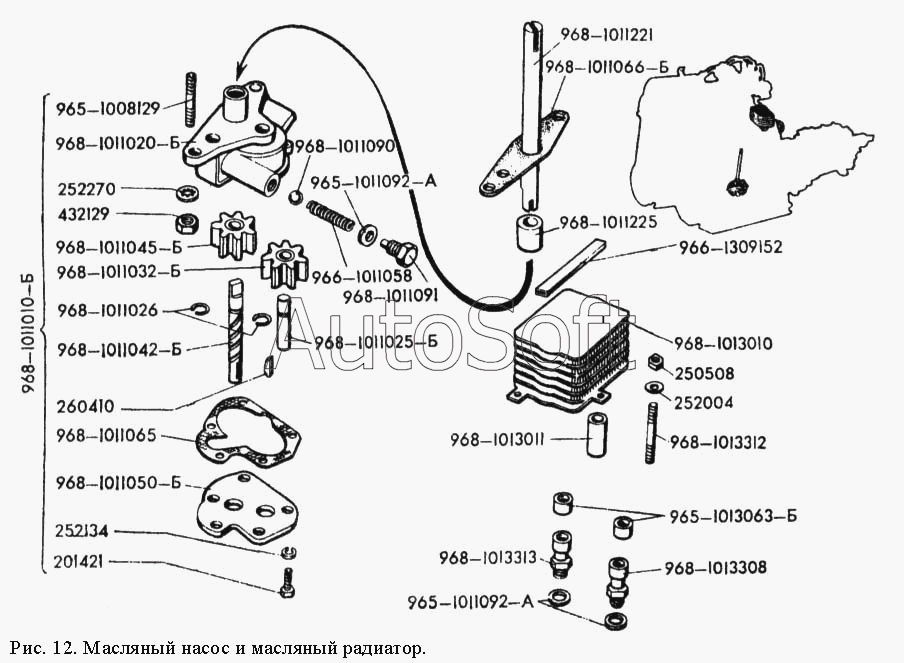 968–1011010–Б

965–1008129
968–1011020–Б
252270
432129
968–1011045–Б
968–1011032–Б
968–1011026
968–1011042–Б
260410
968–1011065
968–1011050–Б
252134
201421

968–1011090
965–1011092–А
966–1011058
968–1011091
968–1011025–Б

968–1011221
968–1011066–Б
968–1011225
966–1309152
968–1013010
250508
252004
968–1013011
968–1013312
965–1013063–Б
968–1013313
968–1013308
965–1011092–А

AutoSoft

Рис. 12. Масляный насос и масляный радиатор.