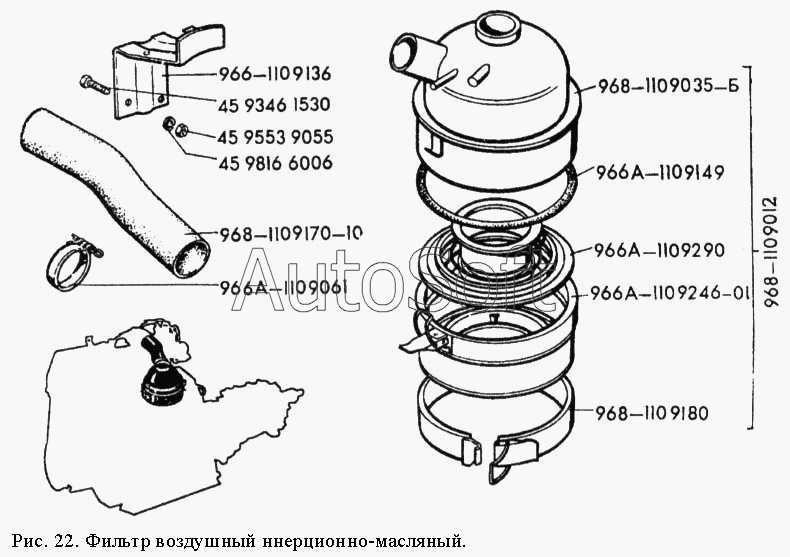 966–1109136
45 9346 1530
45 9553 9055
45 9816 6006
968–1109170–10
966А–1109061
968–1109035–Б
966А–1109149
966А–1109290
966А–1109246–01
968–1109180
968–1109012
AutoSoft
Рис. 22. Фильтр воздушный инерционно-масляный.