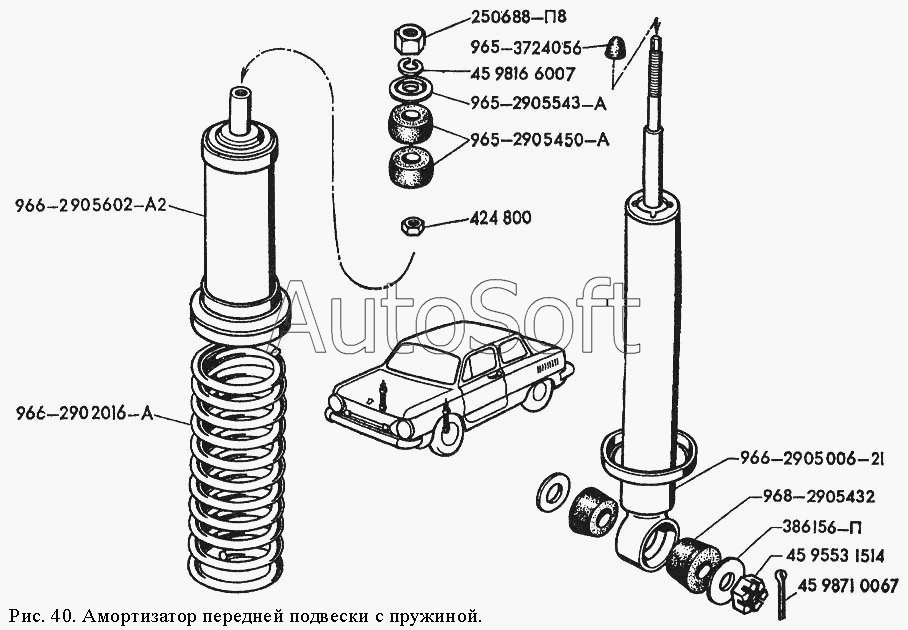 250688–П8
965–3724056
45 9816 6007
965–2905543–А
965–2905450–А
966–2905602–А2
424 800
AutoSoft
966–2902016–А
966–2905006–21
968–2905432
386156–П
45 9553 1514
45 9871 0067

Рис. 40. Амортизатор передней подвески с пружиной.