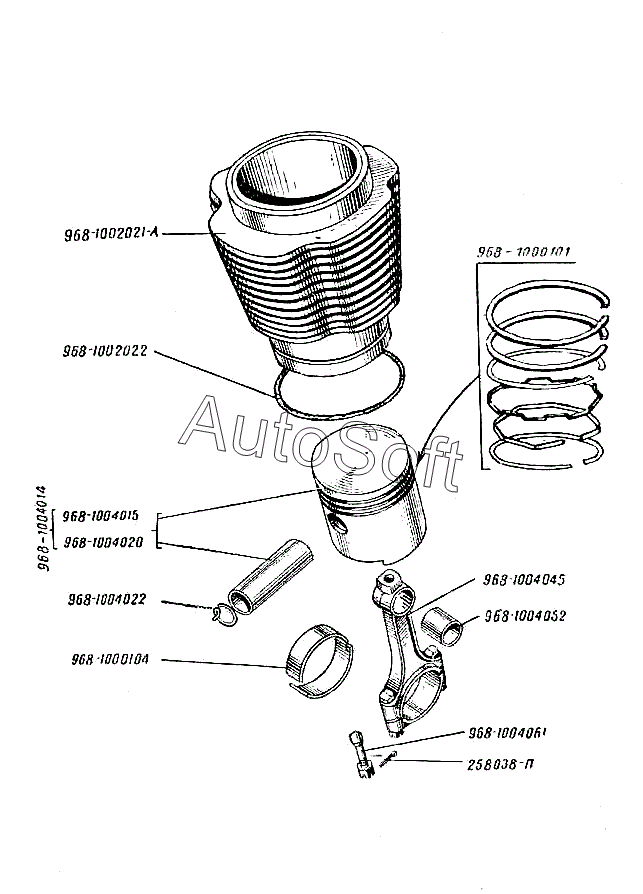 968-1002021-А

968-1000101

968-1002022

AutoSoft

968-1004014

968-1004015

968-1004020

968-1004022

968-1004045

968-1004052

968-1000104

968-1004061

258038-П