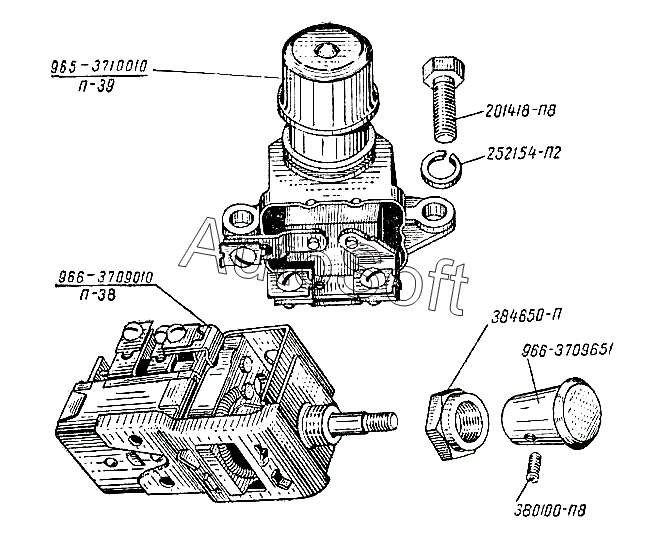 965-3710010
П-39

201418-П8

252154-П2

AutoSoft

966-3709010
П-38

384650-П

966-3709651

380100-П8