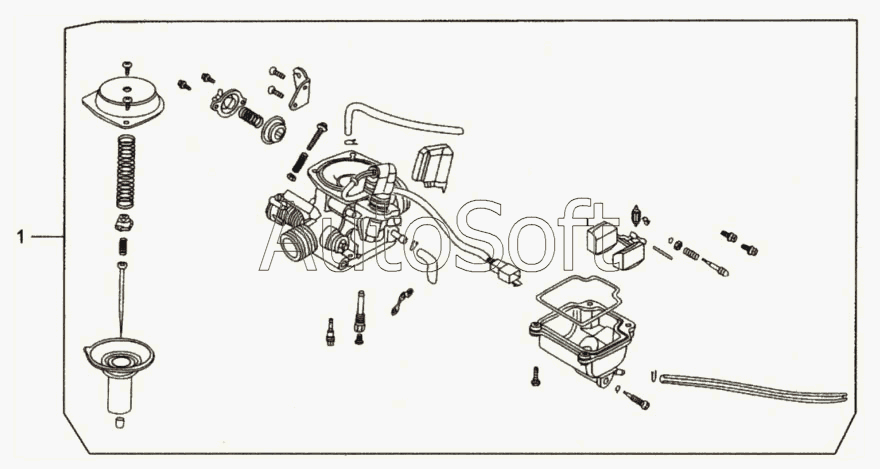 1

AutoSoft