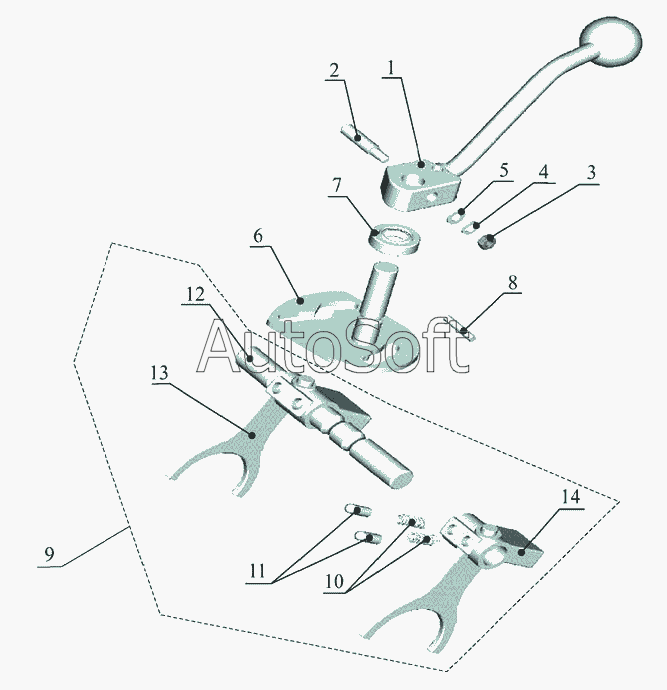 2
1
5
4
3
7
6
8
12
AutoSoft
13
14
9
11
10