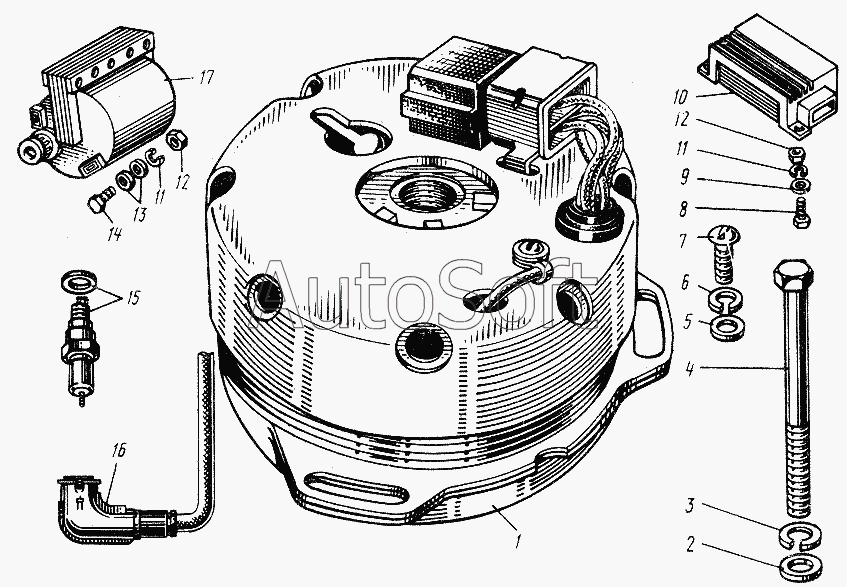 17
12
11
13
14
15
16
AutoSoft
1
10
12
11
9
8
7
6
5
4
3
2