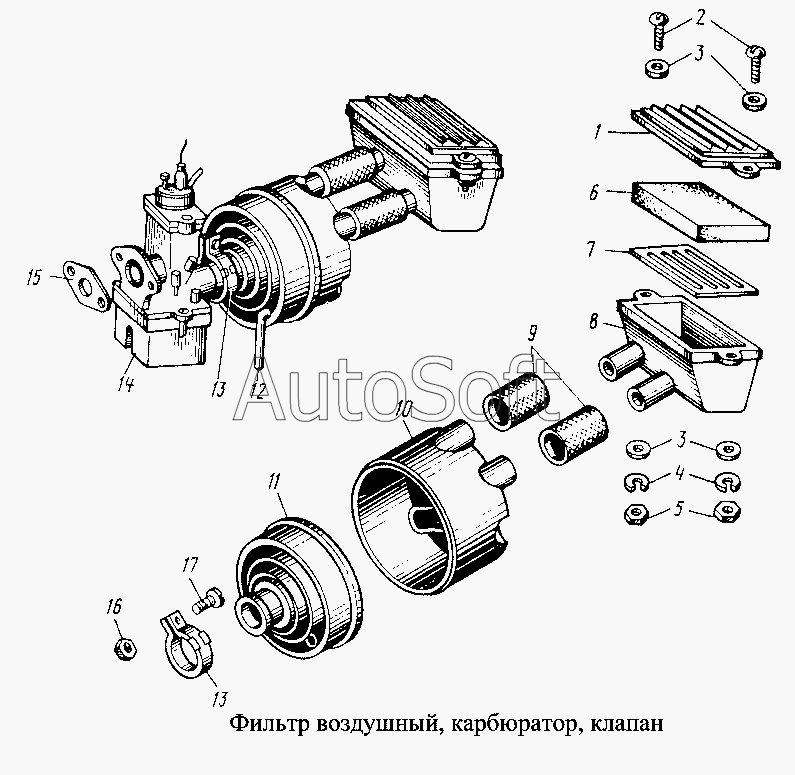 2
3
1
6
7
8
9
15
14
13
12
AutoSoft
10
3
4
5
11
17
16
13
Фильтр воздушный, карбюратор, клапан