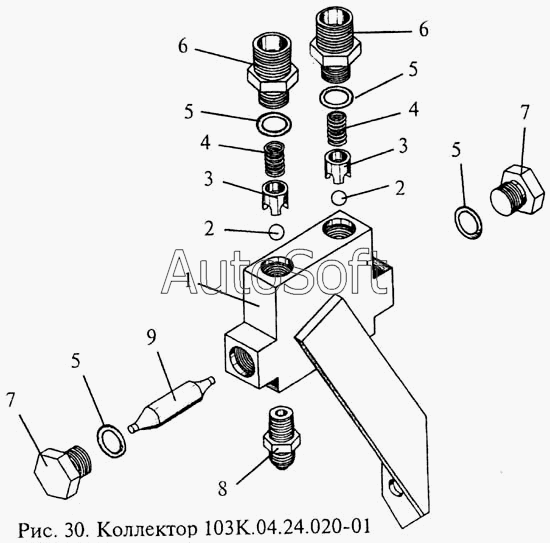 6
6
5
5
4
4
3
3
2
2
7
5
AutoSoft
1
9
5
7
8
Рис. 30. Коллектор 103К.04.24.020-01