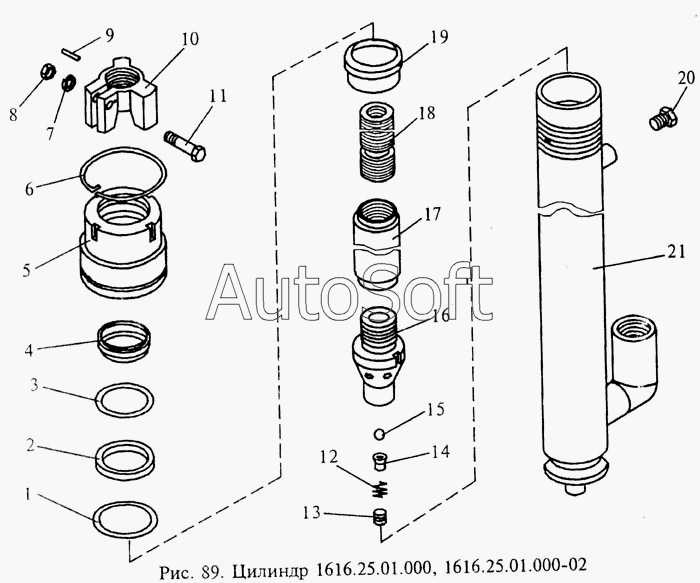 9
10
8
7
11
6
5
4
3
2
1
19
18
17
16
15
14
12
13
20
21
AutoSoft
Рис. 89. Цилиндр 1616.25.01.000, 1616.25.01.000-02