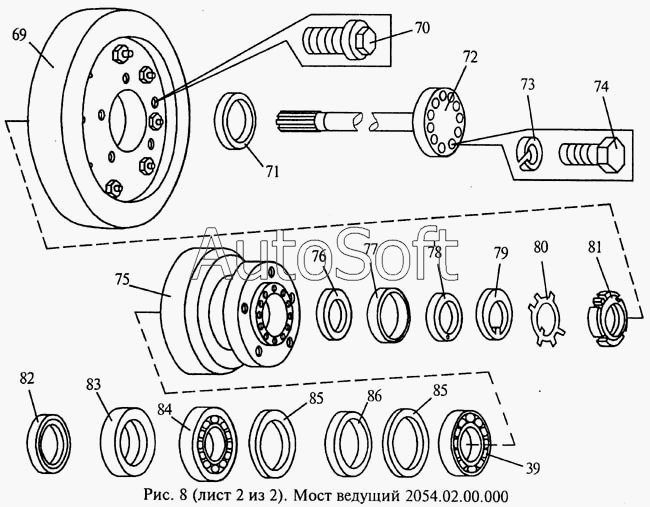 69
70
72
73
74
71
AutoSoft
75
76
77
78
79
80
81
82
83
84
85
86
85
39
Рис. 8 (лист 2 из 2). Мост ведущий 2054.02.00.000