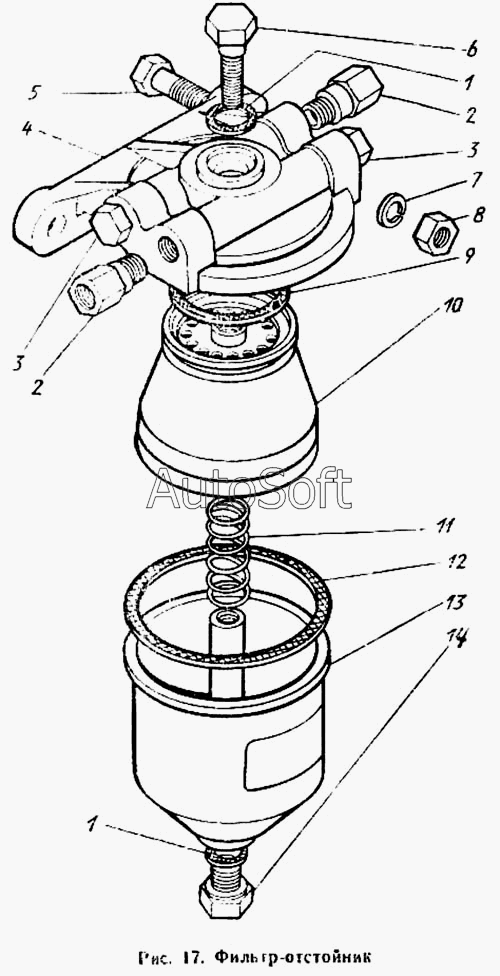 6
1
5
2
4
3
7
8
9
3
2
10
AutoSoft
11
12
13
14
1
Рис. 17. Фильтр-отстойник