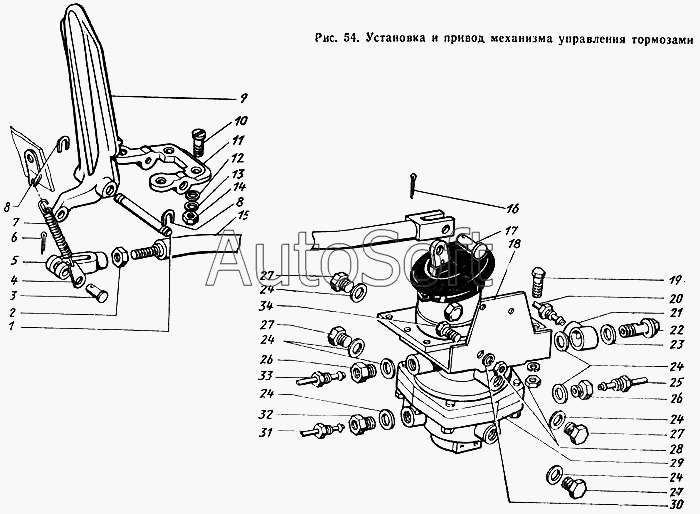 Рис. 54. Установка и привод механизма управления тормозами

9
10
11
12
13
14
8
15
8
7
6
5
4
3
2
1
16
17
18
19
20
21
22
23
24
25
26
24
27
28
29
24
27
30
27
24
34
27
24
26
33
24
32
31

AutoSoft