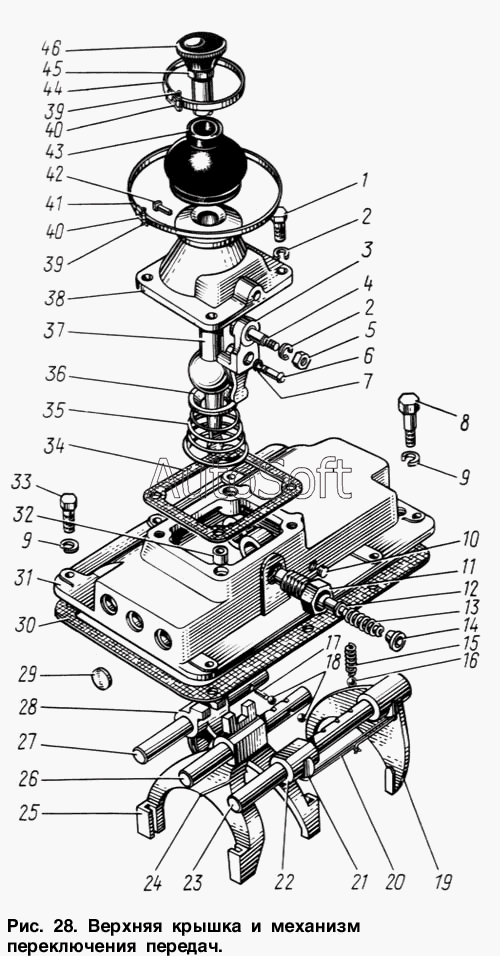 46
45
44
39
40
43
42
41
40
39
38
37
36
35
34
33
32
9
31
30
29
28
27
26
25
1
2
3
4
2
5
6
7
8
9
10
11
12
13
14
15
16
17
18
24
23
22
21
20
19
AutoSoft

Рис. 28. Верхняя крышка и механизм переключения передач.