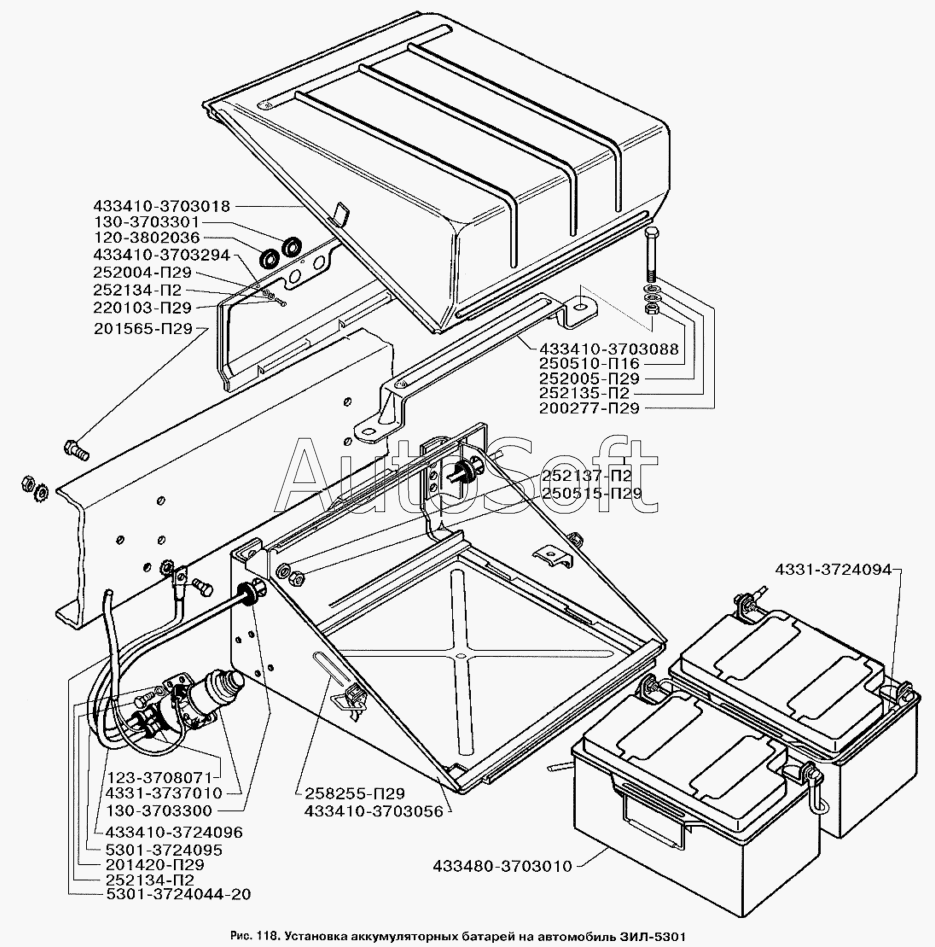 433410-3703018
130-3703301
120-3802036
433410-3703294
252004-П29
252134-П2
220103-П29
201565-П29

433410-3703088
250510-П16
252005-П29
252135-П2
200277-П29

AutoSoft

252137-П2
250515-П29

4331-3724094

123-3708071
4331-3737010
130-3703300
433410-3724096
5301-3724095
201420-П29
252134-П2
5301-3724044-20

258255-П29
433410-3703056

433480-3703010

Рис. 118. Установка аккумуляторных батарей на автомобиль ЗИЛ-5301