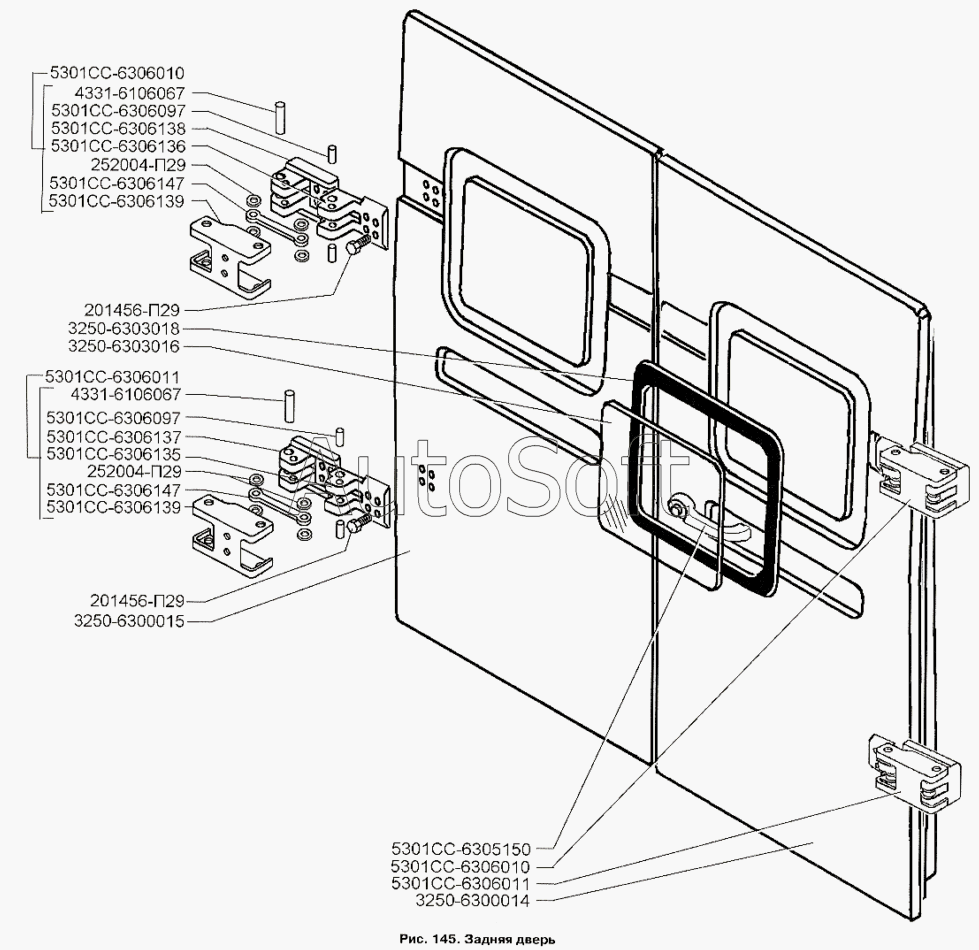 5301СС-6306010
4331-6106067
5301СС-6306097
5301СС-6306138
5301СС-6306136
252004-П29
5301СС-6306147
5301СС-6306139

201456-П29
3250-6303018
3250-6303016

5301СС-6306011
4331-6106067
5301СС-6306097
5301СС-6306137
5301СС-6306135
252004-П29
5301СС-6306147
5301СС-6306139

201456-П29
3250-6300015

AutoSoft

5301СС-6305150
5301СС-6306010
5301СС-6306011
3250-6300014

Рис. 145. Задняя дверь