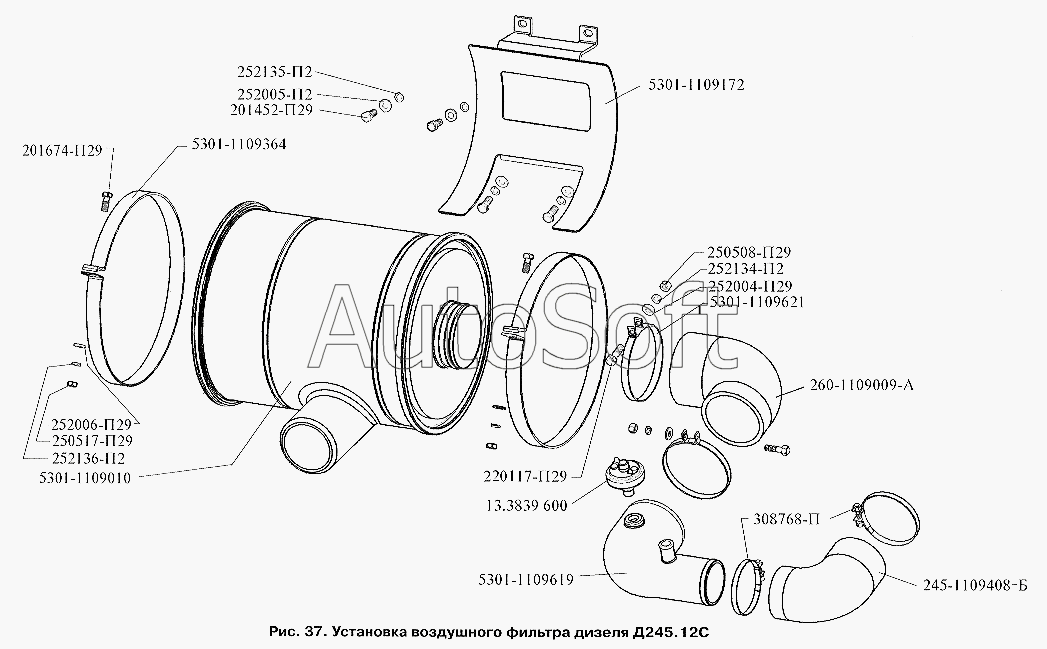 252135-П2
252005-П2
201452-П29
5301-1109172
201674-П29
5301-1109364
250508-П29
252134-П2
252004-П29
5301-1109621
AutoSoft
260-1109009-А
252006-П29
250517-П29
252136-П2
5301-1109010
220117-П29
13.3839 600
308768-П
5301-1109619
245-1109408-Б
Рис. 37. Установка воздушного фильтра дизеля Д245.12С