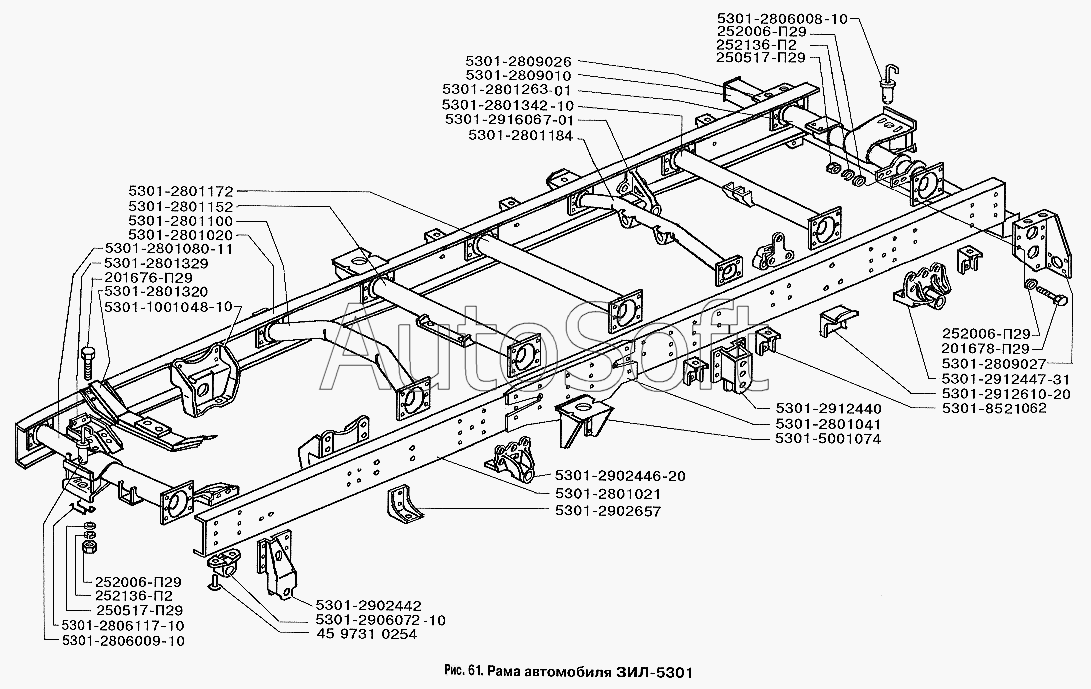 5301-2806008-10
252006-П29
252136-П2
250517-П29
5301-2809026
5301-2809010
5301-2801263-01
5301-2801342-10
5301-2916067-01
5301-2801184
5301-2801172
5301-2801152
5301-2801100
5301-2801020
5301-2801080-11
5301-2801329
201676-П29
5301-2801320
5301-1001048-10
AutoSoft
252006-П29
201678-П29
5301-2809027
5301-2912447-31
5301-2912610-20
5301-8521062
5301-2912440
5301-2801041
5301-5001074
5301-2902446-20
5301-2801021
5301-2902657
252006-П29
252136-П2
250517-П29
5301-2806117-10
5301-2806009-10
5301-2902442
5301-2906072-10
45 9731 0254
Рис. 61. Рама автомобиля ЗИЛ-5301