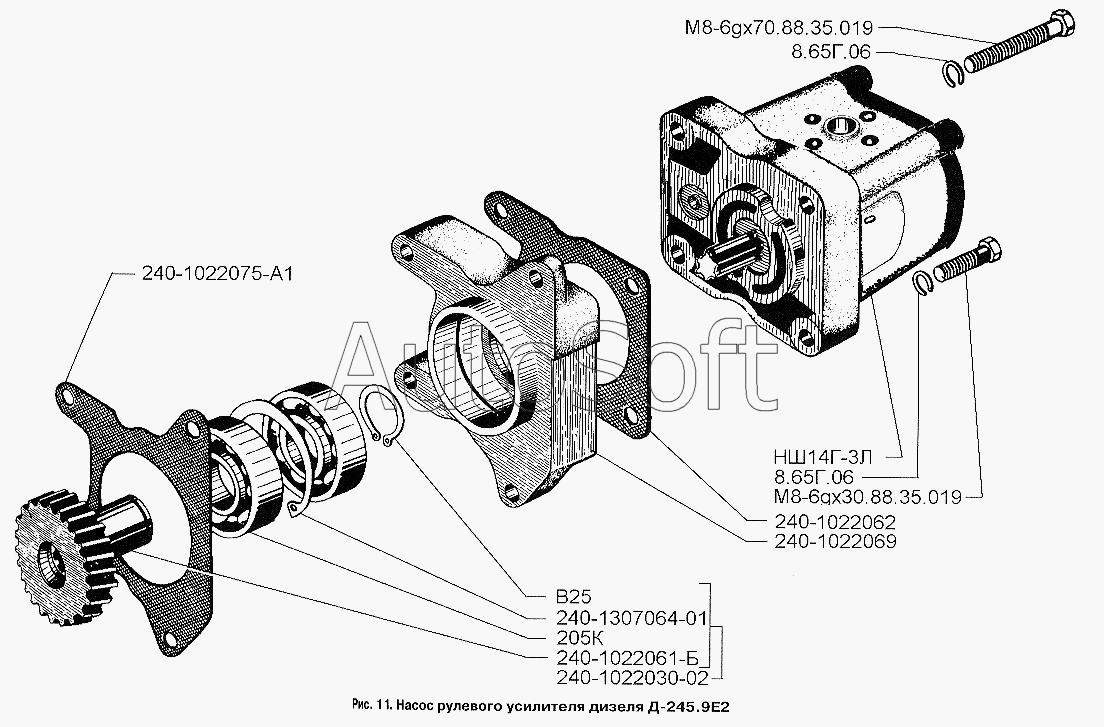 М8-6gх70.88.35.019
8.65Г.06

240-1022075-А1

AutoSoft

НШ14Г-3Л
8.65Г.06
М8-6gх30.88.35.019

240-1022062
240-1022069

В25
240-1307064-01
205К
240-1022061-Б
240-1022030-02

Рис. 11. Насос рулевого усилителя дизеля Д-245.9Е2