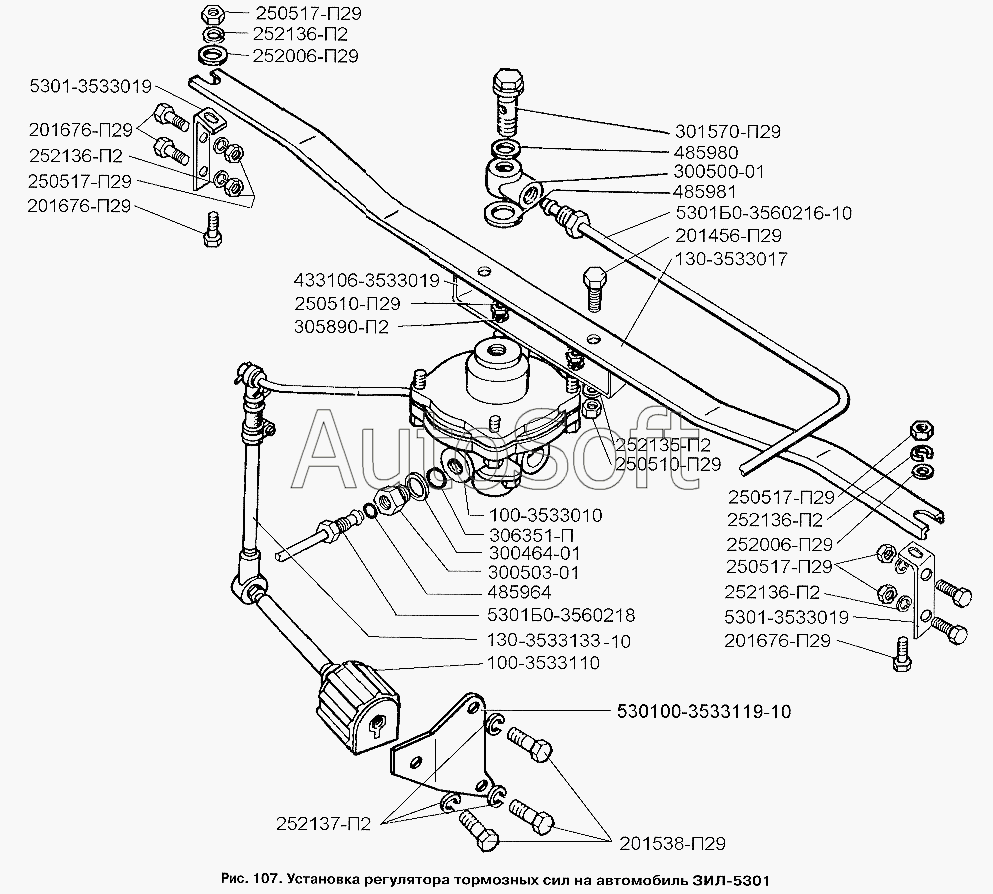 250517-П29
252136-П2
252006-П29
5301-3533019
201676-П29
252136-П2
250517-П29
201676-П29
301570-П29
485980
300500-01
485981
5301Б0-3560216-10
201456-П29
130-3533017
433106-3533019
250510-П29
305890-П2
AutoSoft
252135-П2
250510-П29
100-3533010
306351-П
300464-01
300503-01
485964
5301Б0-3560218
130-3533133-10
100-3533110
250517-П29
252136-П2
252006-П29
250517-П29
252136-П2
5301-3533019
201676-П29
530100-3533119-10
252137-П2
201538-П29

Рис. 107. Установка регулятора тормозных сил на автомобиль ЗИЛ-5301