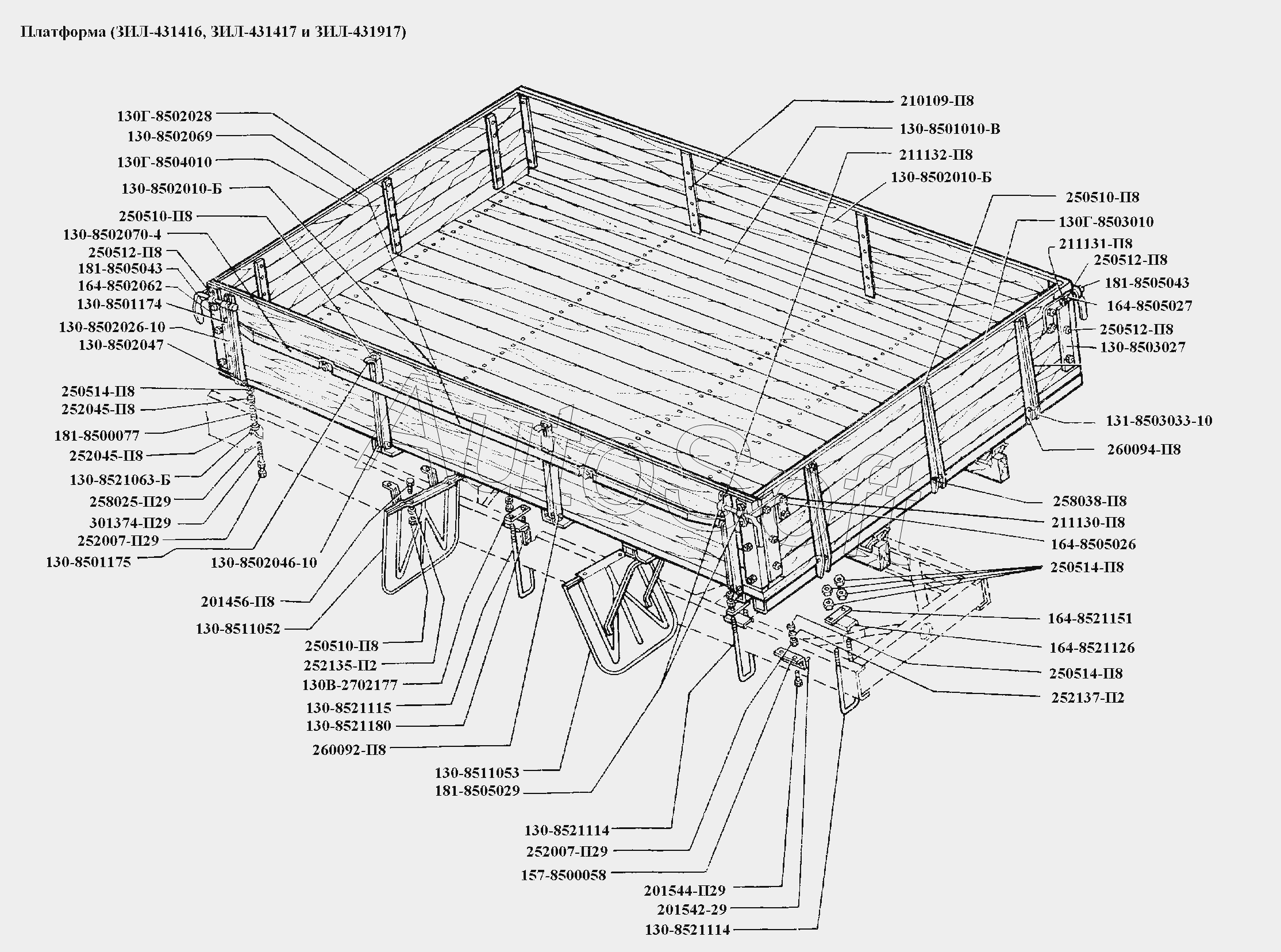 Платформа (ЗИЛ-431416, ЗИЛ-431417 и ЗИЛ-431917)

130Г-8502028
130-8502069
130Г-8504010
130-8502010-Б
250510-П8
130-8502070-4
250512-П8
181-8505043
164-8502062
130-8501174
130-8502026-10
130-8502047
250514-П8
252045-П8
181-8500077
252045-П8
130-8521063-Б
258025-П29
301374-П29
252007-П29
130-8501175
130-8502046-10
201456-П8
130-8511052
250510-П8
252135-П2
130В-2702177
130-8521115
130-8521180
260092-П8
130-8511053
181-8505029
130-8521114
252007-П29
157-8500058
201544-П29
201542-29
130-8521114

210109-П8
130-8501010-В
211132-П8
130-8502010-Б
250510-П8
130Г-8503010
211131-П8
250512-П8
181-8505043
164-8505027
250512-П8
130-8503027
131-8503033-10
260094-П8
258038-П8
211130-П8
164-8505026
250514-П8
164-8521151
164-8521126
250514-П8
252137-П2

AutoSoft