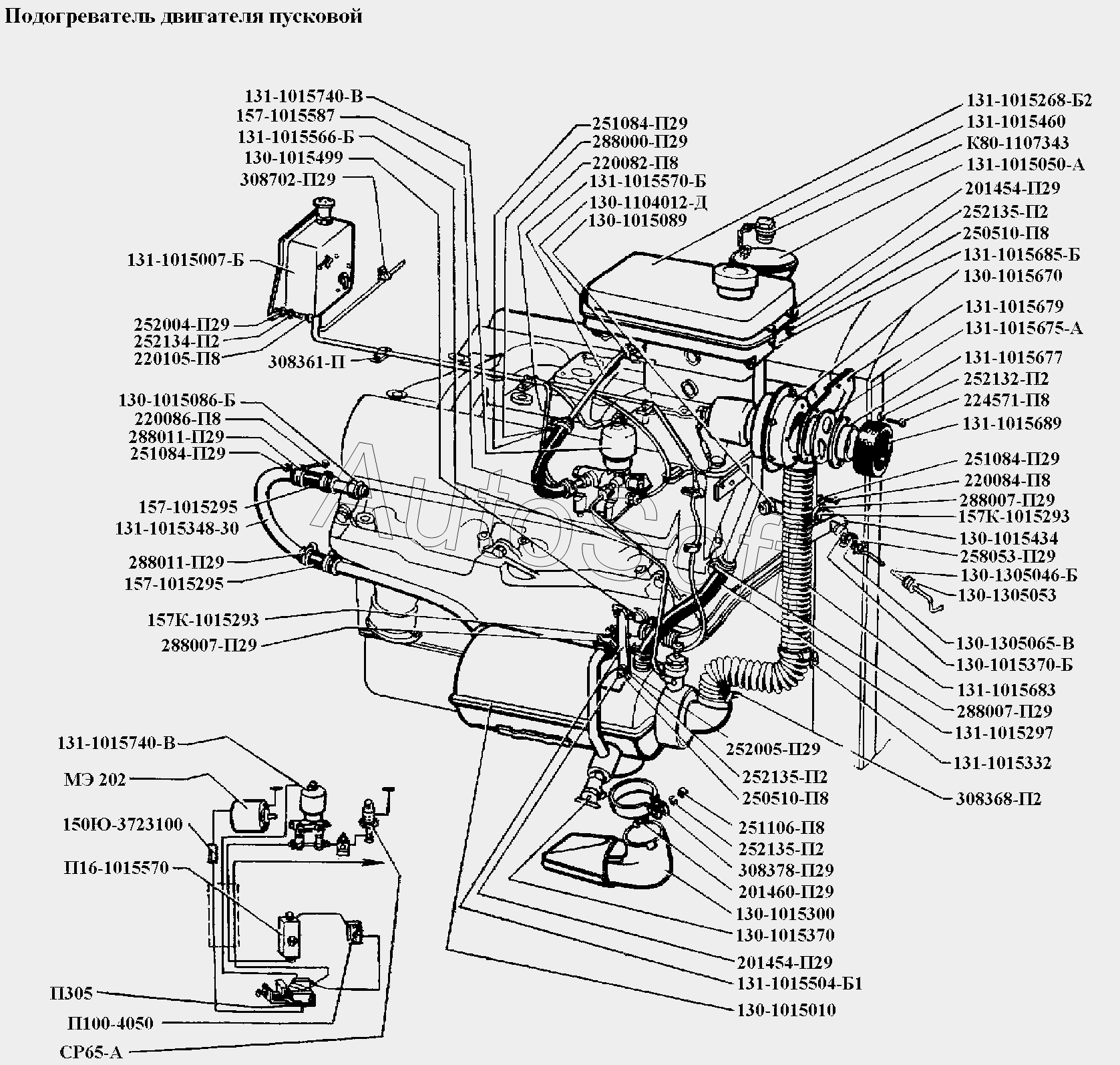 Подогреватель двигателя пусковой

131-1015740-В
157-1015587
131-1015566-Б
130-1015499
308702-П29
131-1015007-Б
252004-П29
252134-П2
220105-П8
308361-П
130-1015086-Б
220086-П8
288011-П29
251084-П29
157-1015295
131-1015348-30
288011-П29
157-1015295
157К-1015293
288007-П29
131-1015740-В
МЭ 202
150Ю-3723100
П16-1015570
П305
П100-4050
СР65-А

251084-П29
288000-П29
220082-П8
131-1015570-Б
130-1104012-Д
130-1015089

131-1015268-Б2
131-1015460
К80-1107343
131-1015050-А
201454-П29
252135-П2
250510-П8
131-1015685-Б
130-1015670
131-1015679
131-1015675-А
131-1015677
252132-П2
224571-П8
131-1015689
251084-П29
220084-П8
288007-П29
157К-1015293
130-1015434
258053-П29
130-1305046-Б
130-1305053
130-1305065-В
130-1015370-Б
131-1015683
288007-П29
131-1015297
131-1015332
308368-П2
252005-П29
252135-П2
250510-П8
251106-П8
252135-П2
308378-П29
201460-П29
130-1015300
130-1015370
201454-П29
131-1015504-Б1
130-1015010

AutoSoft