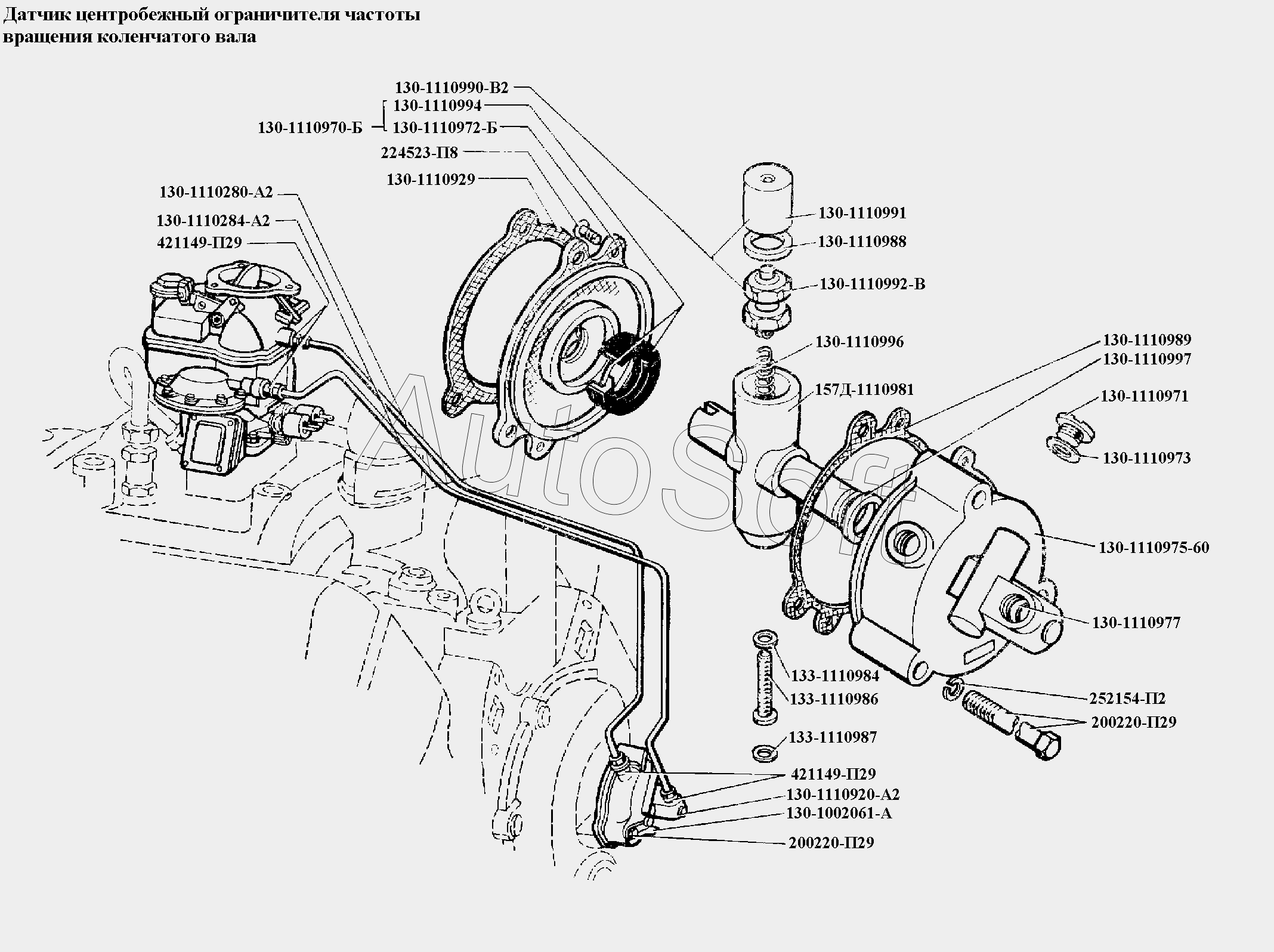 Датчик центробежный ограничителя частоты вращения коленчатого вала

130-1110990-В2
130-1110970-Б
130-1110994
130-1110972-Б
224523-П8
130-1110929
130-1110280-А2
130-1110284-А2
421149-П29
130-1110991
130-1110988
130-1110992-В
130-1110996
157Д-1110981
130-1110989
130-1110997
130-1110971
130-1110973
130-1110975-60
130-1110977
133-1110984
133-1110986
133-1110987
252154-П2
200220-П29
421149-П29
130-1110920-А2
130-1002061-А
200220-П29

AutoSoft