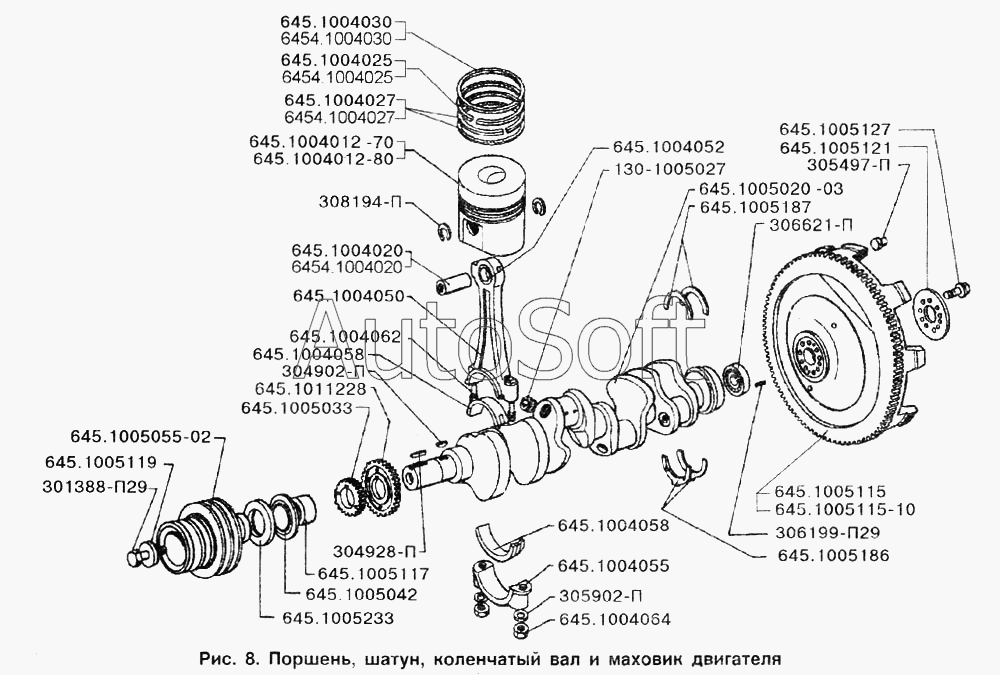 645.1004030
6454.1004030
645.1004025
6454.1004025
645.1004027
6454.1004027
645.1004012 -70
645.1004012-80
308194-П
645.1004020
6454.1004020
645.1004050
645.1004062
645.1004058
304902-П
645.1011228
645.1005033
645.1005055-02
645.1005119
301388-П29
645.1004052
130-1005027
645.1005020 -03
645.1005187
306621-П
645.1005127
645.1005121
305497-П
AutoSoft
645.1005115
645.1005115-10
306199-П29
645.1005186
645.1004058
645.1004055
305902-П
645.1004064
304928-П
645.1005117
645.1005042
645.1005233

Рис. 8. Поршень, шатун, коленчатый вал и маховик двигателя