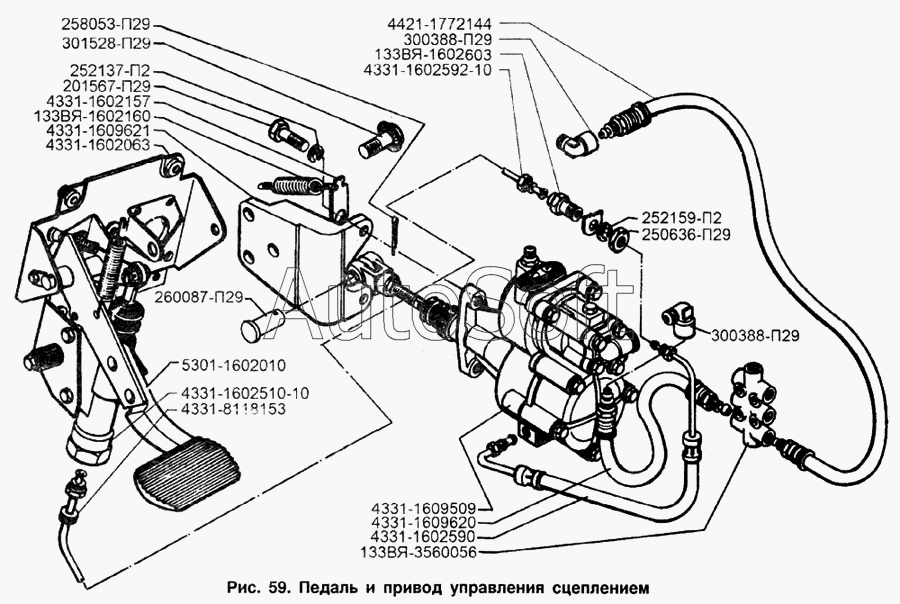 258053-П29
301528-П29
252137-П2
201567-П29
4331-1602157
133ВЯ-1602160
4331-1609621
4331-1602063

4421-1772144
300388-П29
133ВЯ-1602603
4331-1602592-10

252159-П2
250636-П29

260087-П29

AutoSoft

300388-П29

5301-1602010
4331-1602510-10
4331-8118153

4331-1609509
4331-1609620
4331-1602590
133ВЯ-3560056

Рис. 59. Педаль и привод управления сцеплением