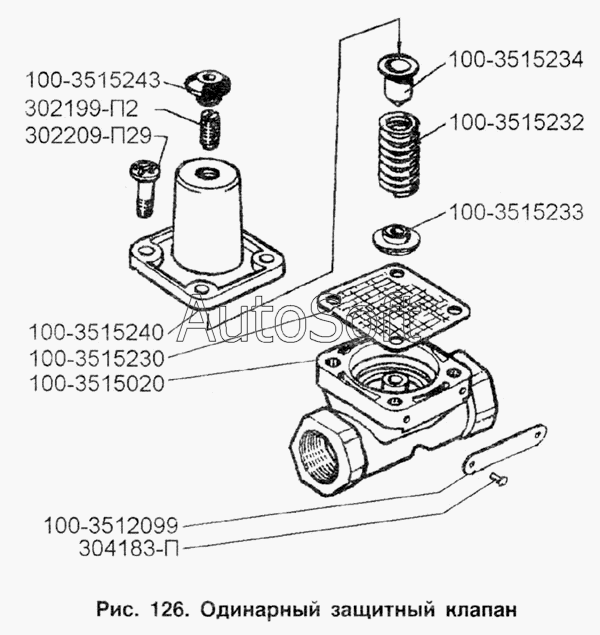 100-3515243
302199-П2
302209-П29
100-3515234
100-3515232
100-3515233
100-3515240
100-3515230
100-3515020
AutoSoft
100-3512099
304183-П

Рис. 126. Одинарный защитный клапан