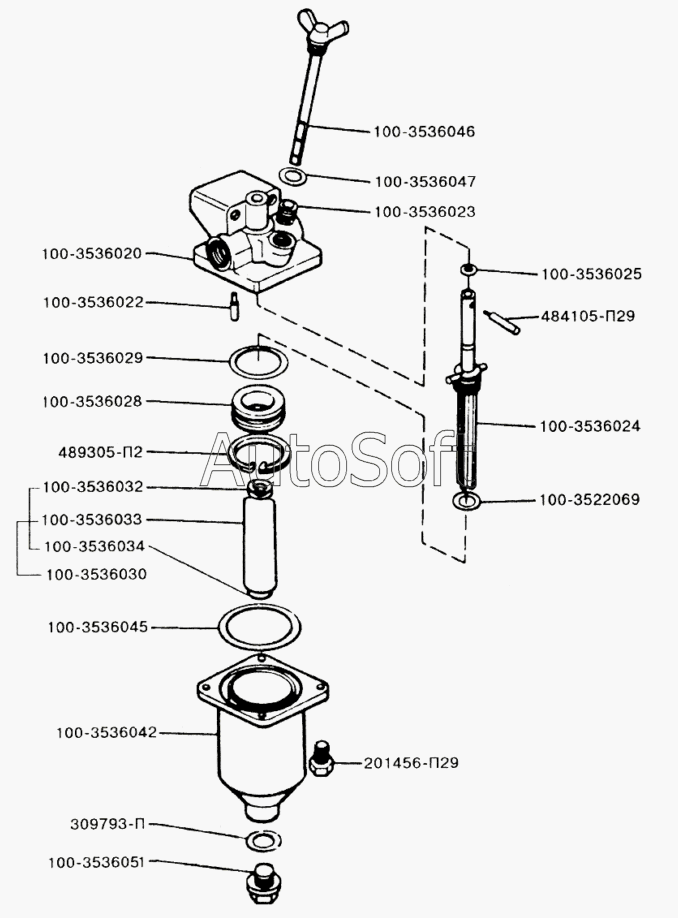 100-3536046

100-3536047

100-3536023

100-3536020

100-3536025

100-3536022

484105-П29

100-3536029

100-3536028

100-3536024

489305-П2

AutoSoft

100-3536032

100-3522069

100-3536033

100-3536034

100-3536030

100-3536045

100-3536042

201456-П29

309793-П

100-3536051