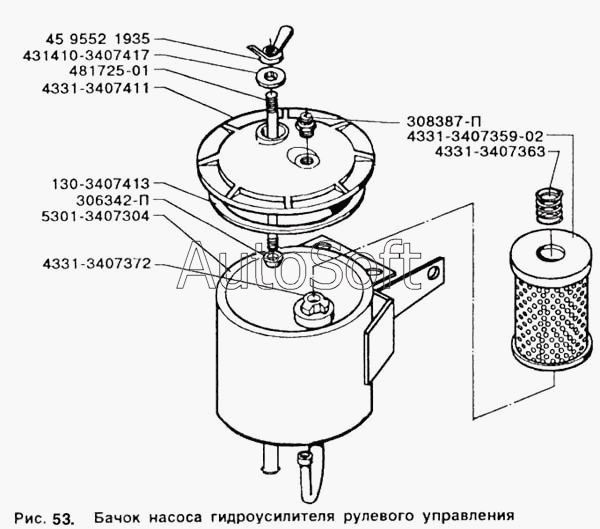 45 9552 1935
431410-3407417
481725-01
4331-3407411

308387-П
4331-3407359-02
4331-3407363

130-3407413
306342-П
5301-3407304

4331-3407372

AutoSoft

Рис. 53. Бачок насоса гидроусилителя рулевого управления