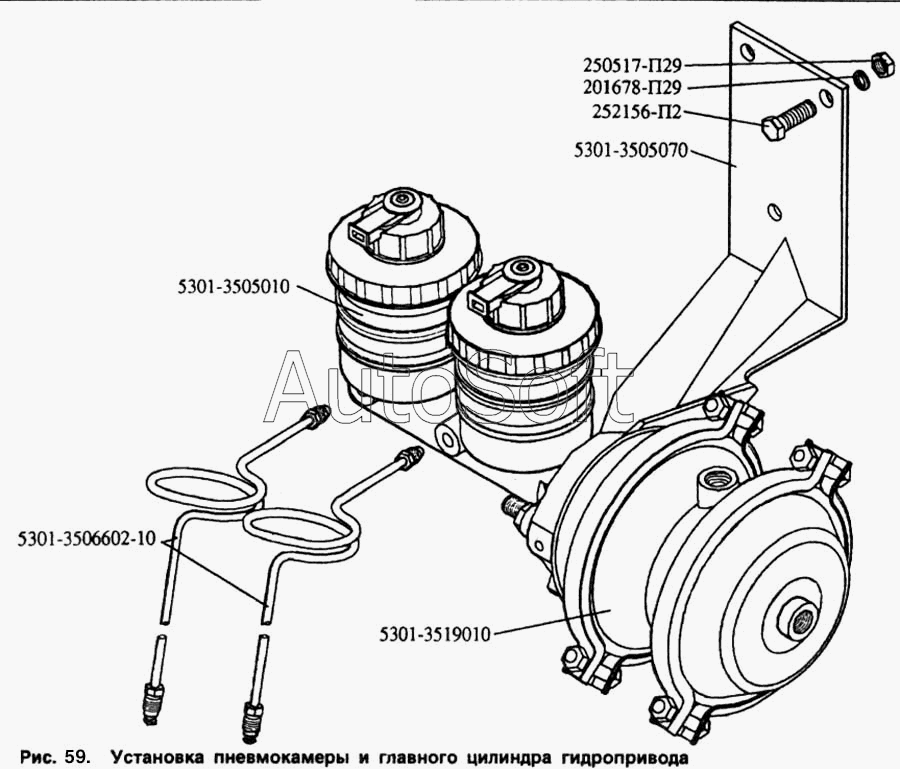 250517-П29
201678-П29
252156-П2
5301-3505070
5301-3505010
AutoSoft
5301-3506602-10
5301-3519010
Рис. 59. Установка пневмокамеры и главного цилиндра гидропривода